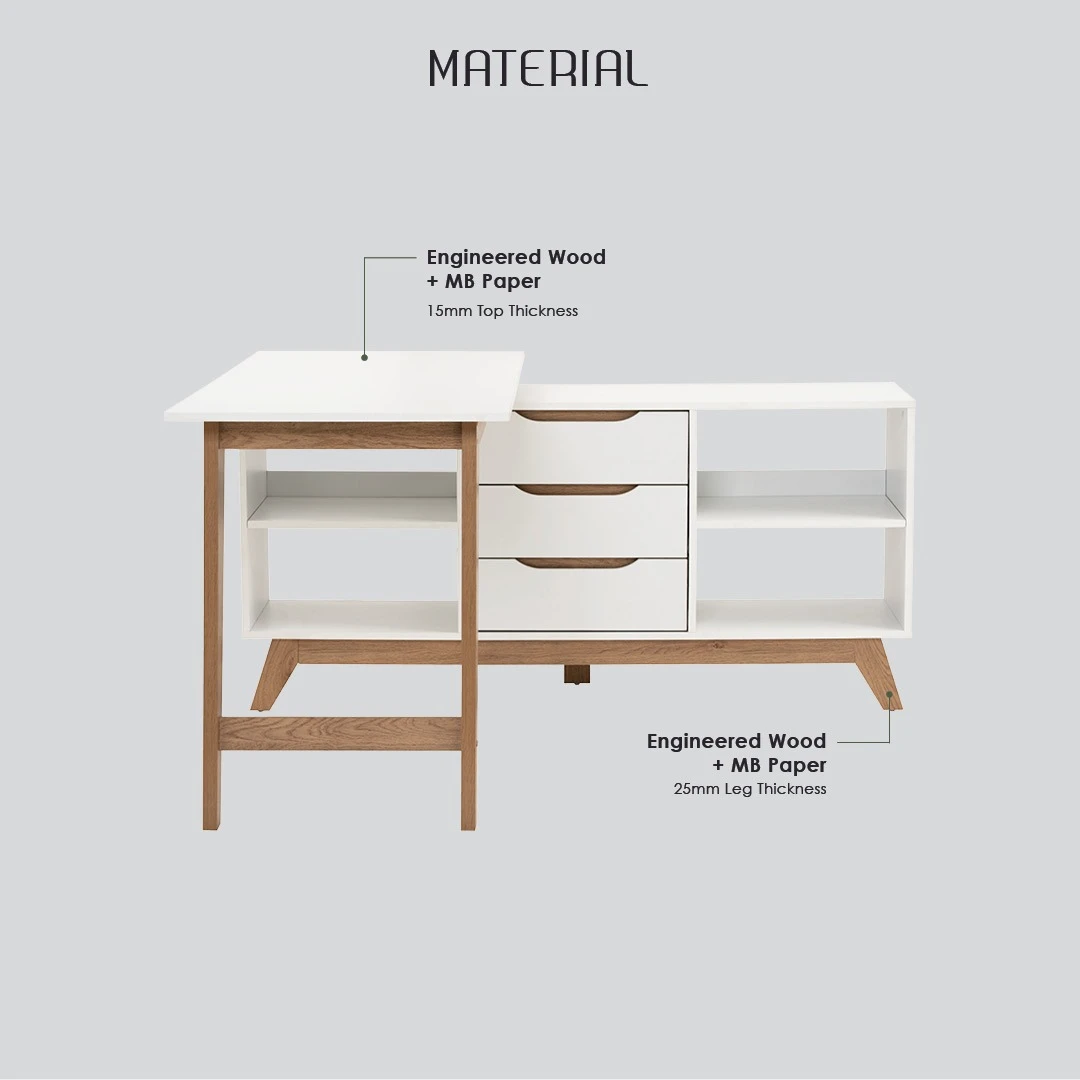 MATERIAL

Engineered Wood
+ MB Paper
15mm Top Thickness

Engineered Wood
+ MB Paper
25mm Leg Thickness