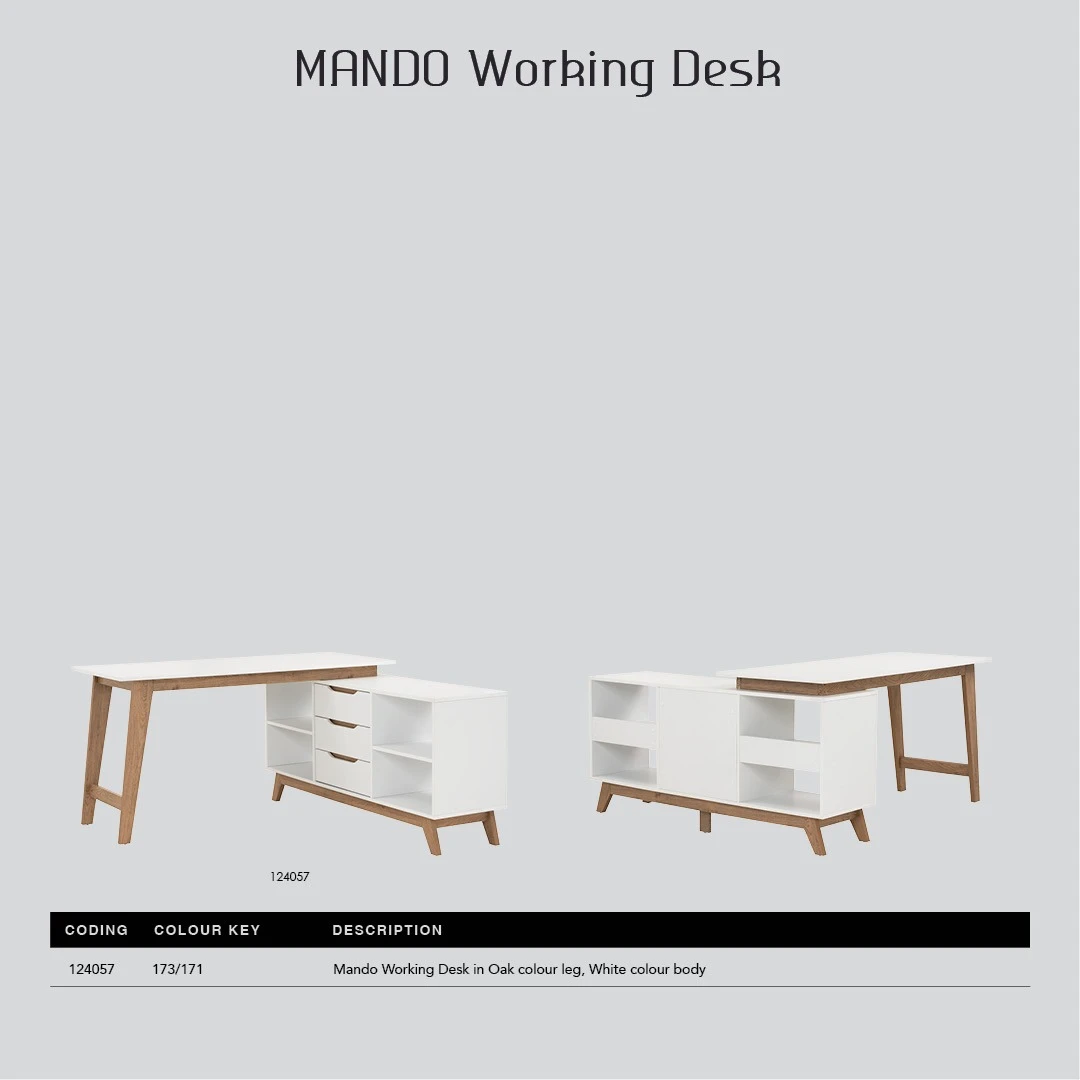 MANDO Working Desk

124057

| CODING | COLOUR KEY | DESCRIPTION |
|---|---|---|
| 124057 | 173/171 | Mando Working Desk in Oak colour leg, White colour body |