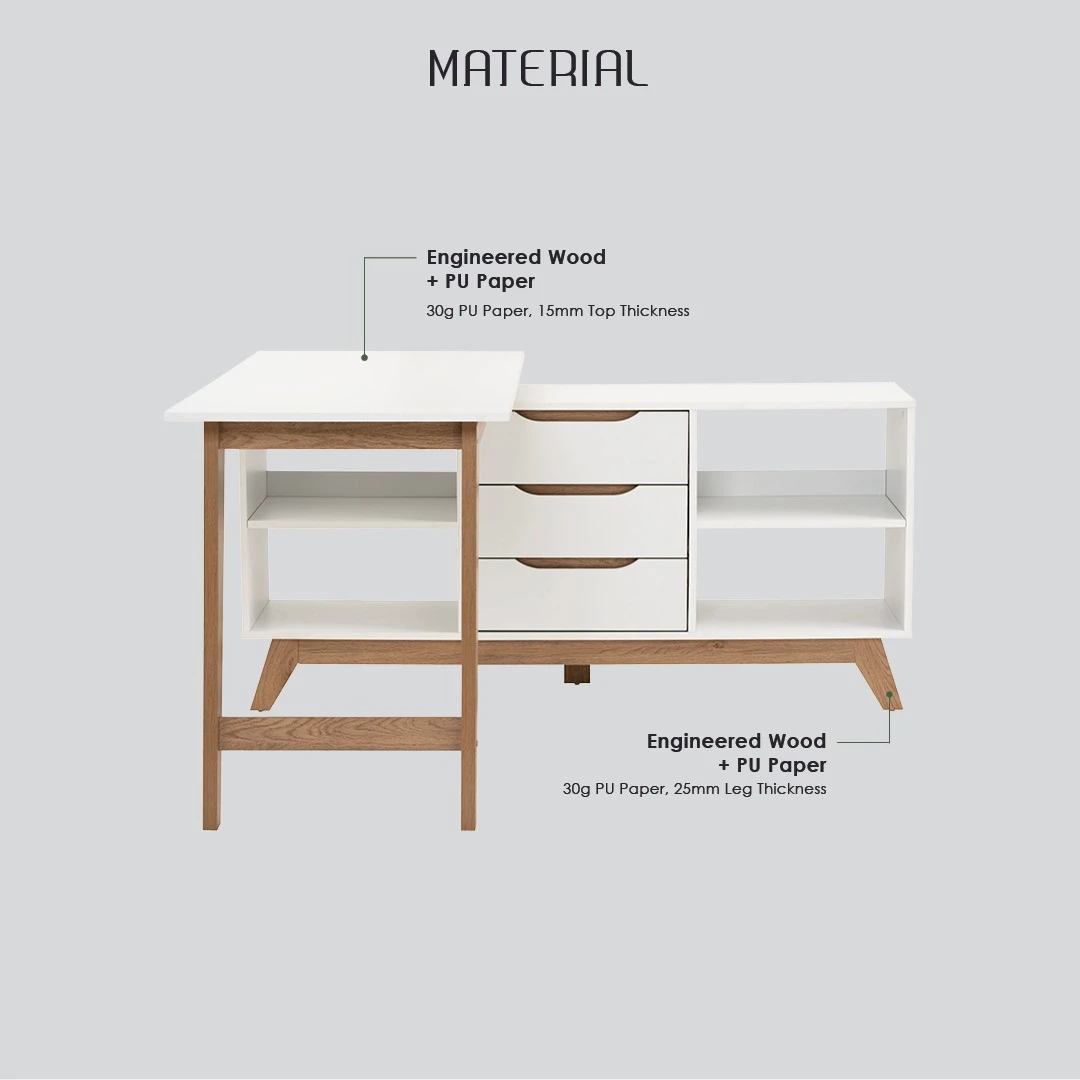 MATERIAL

Engineered Wood
+ PU Paper
30g PU Paper, 15mm Top Thickness

Engineered Wood
+ PU Paper
30g PU Paper, 25mm Leg Thickness