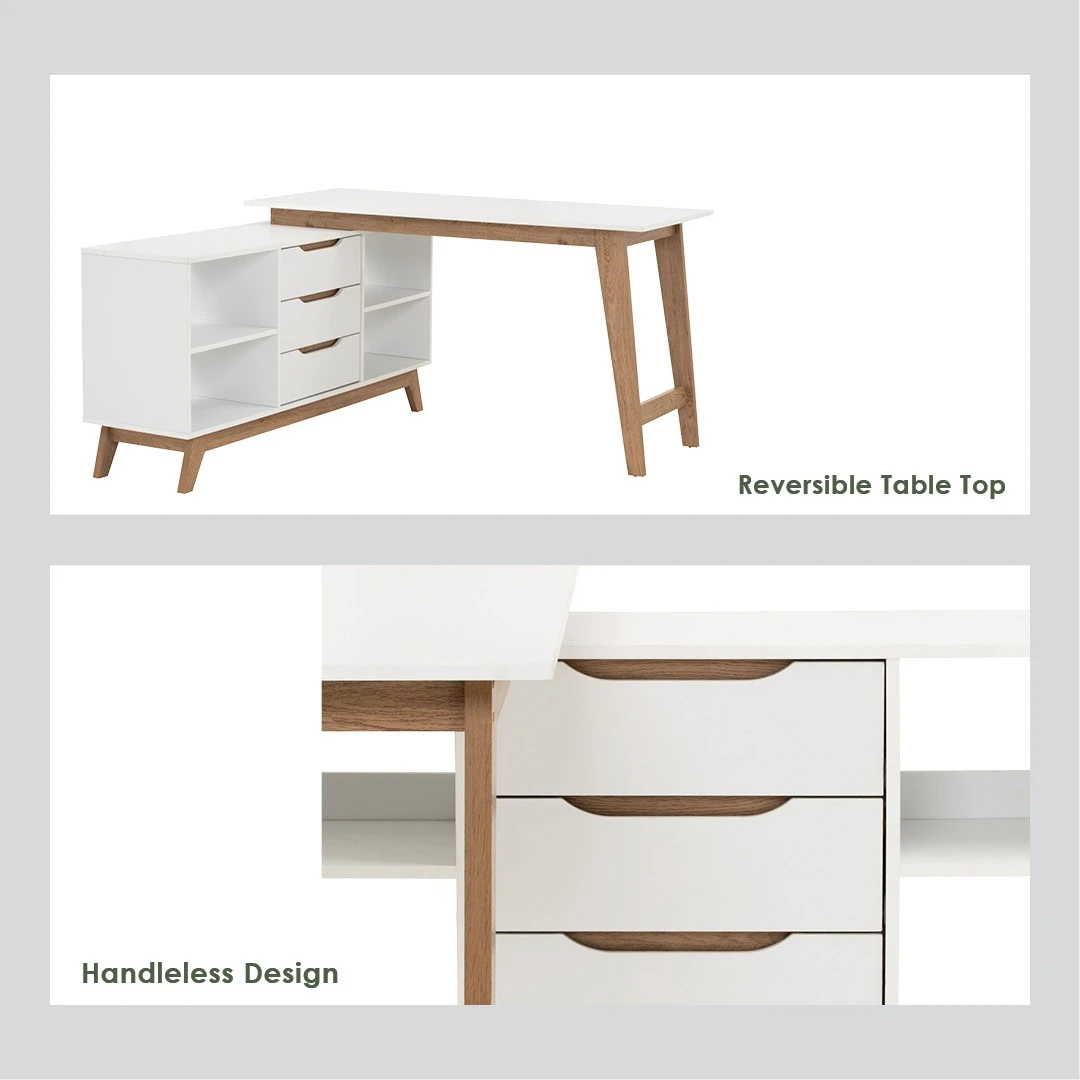 Reversible Table Top

Handleless Design