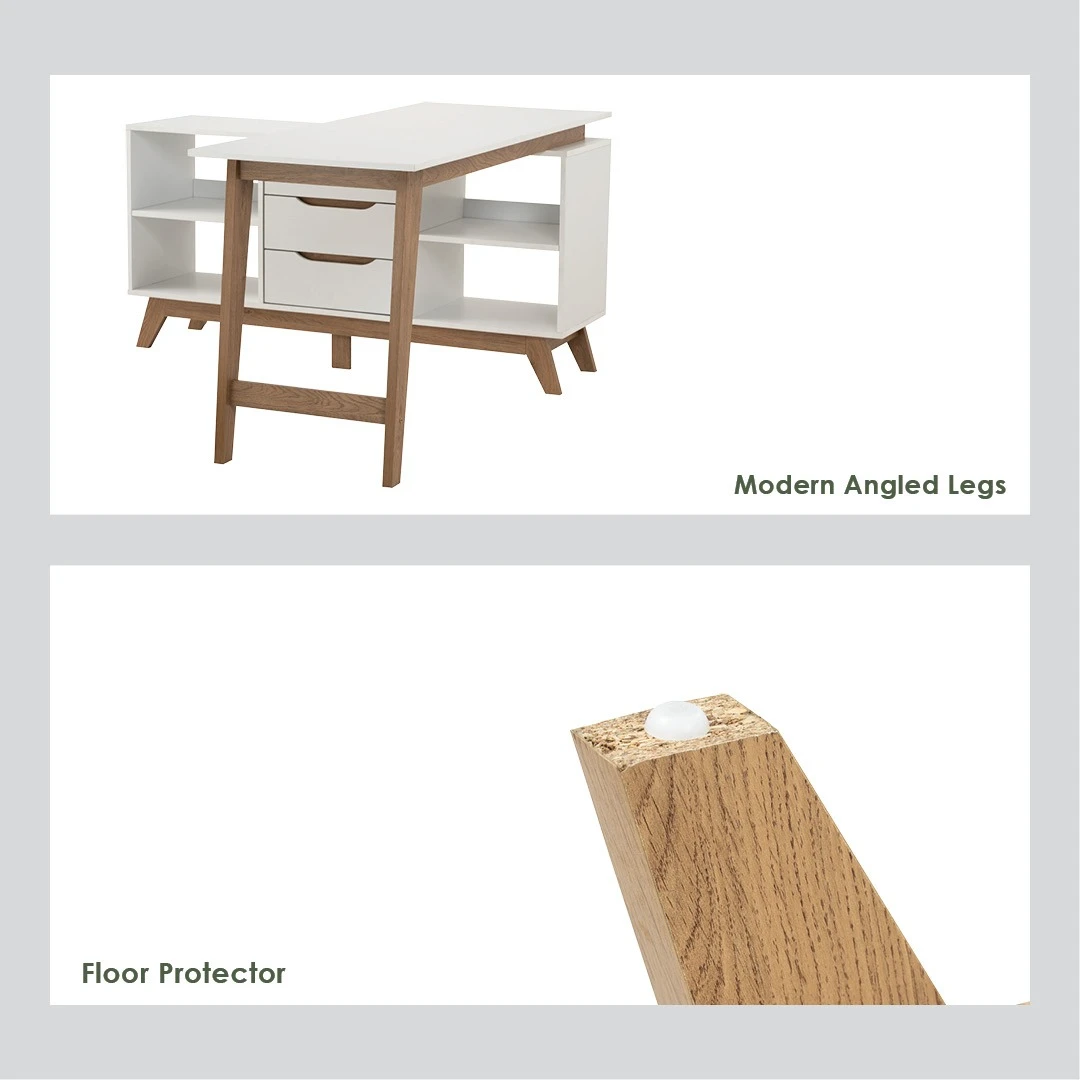 Modern Angled Legs

Floor Protector