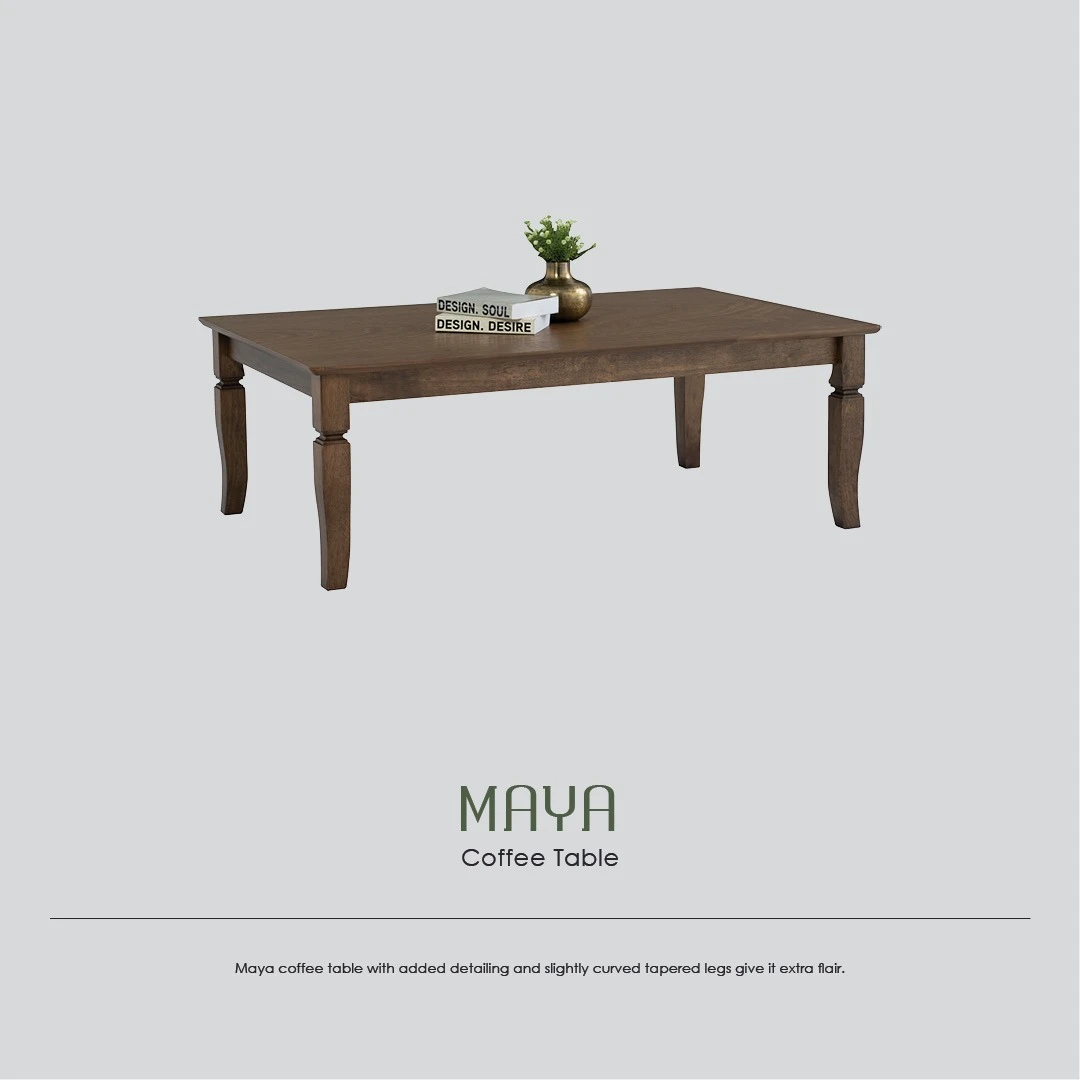 DESIGN. SOUL
DESIGN. DESIRE

MAYA
Coffee Table

Maya coffee table with added detailing and slightly curved tapered legs give it extra flair.