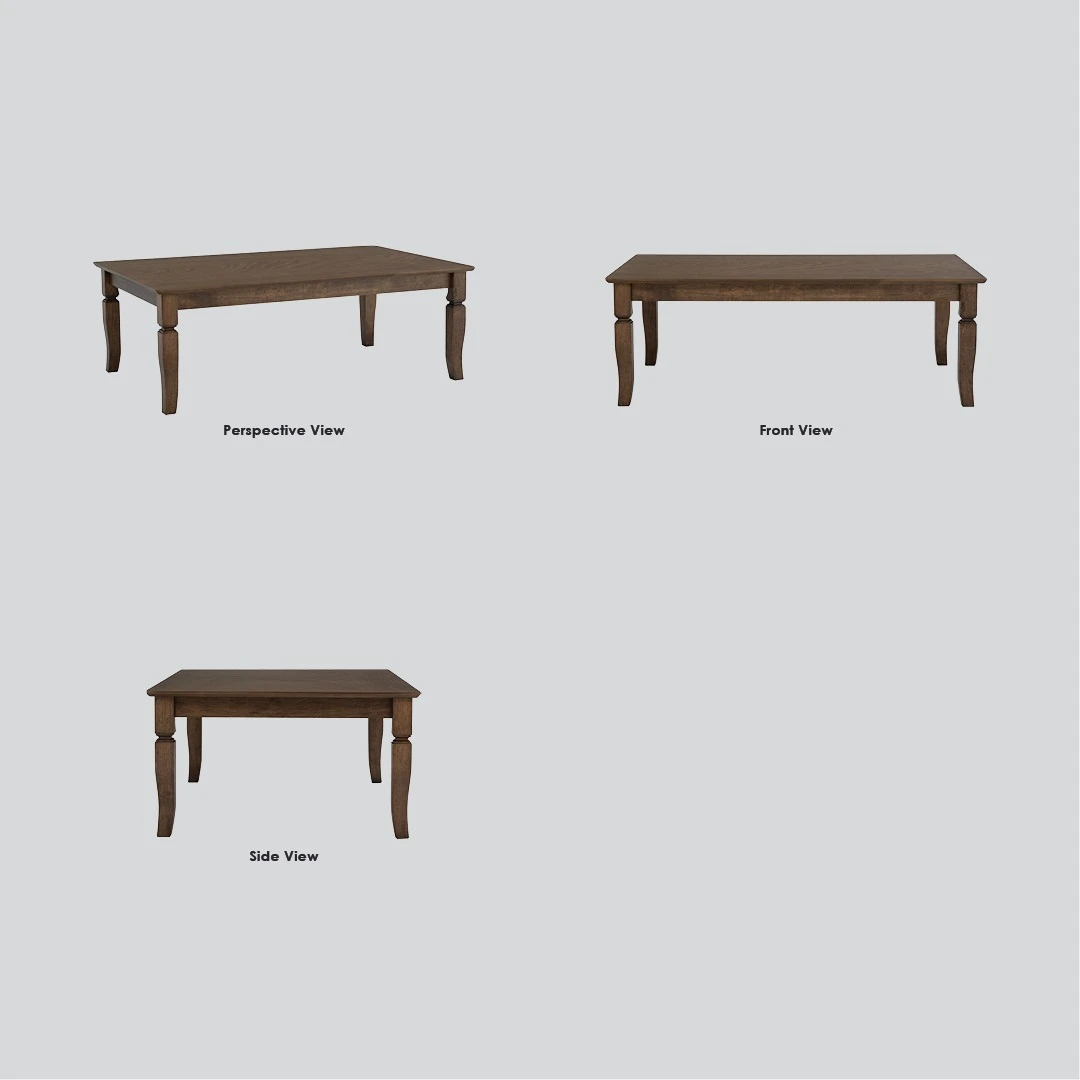 Perspective View

Front View

Side View