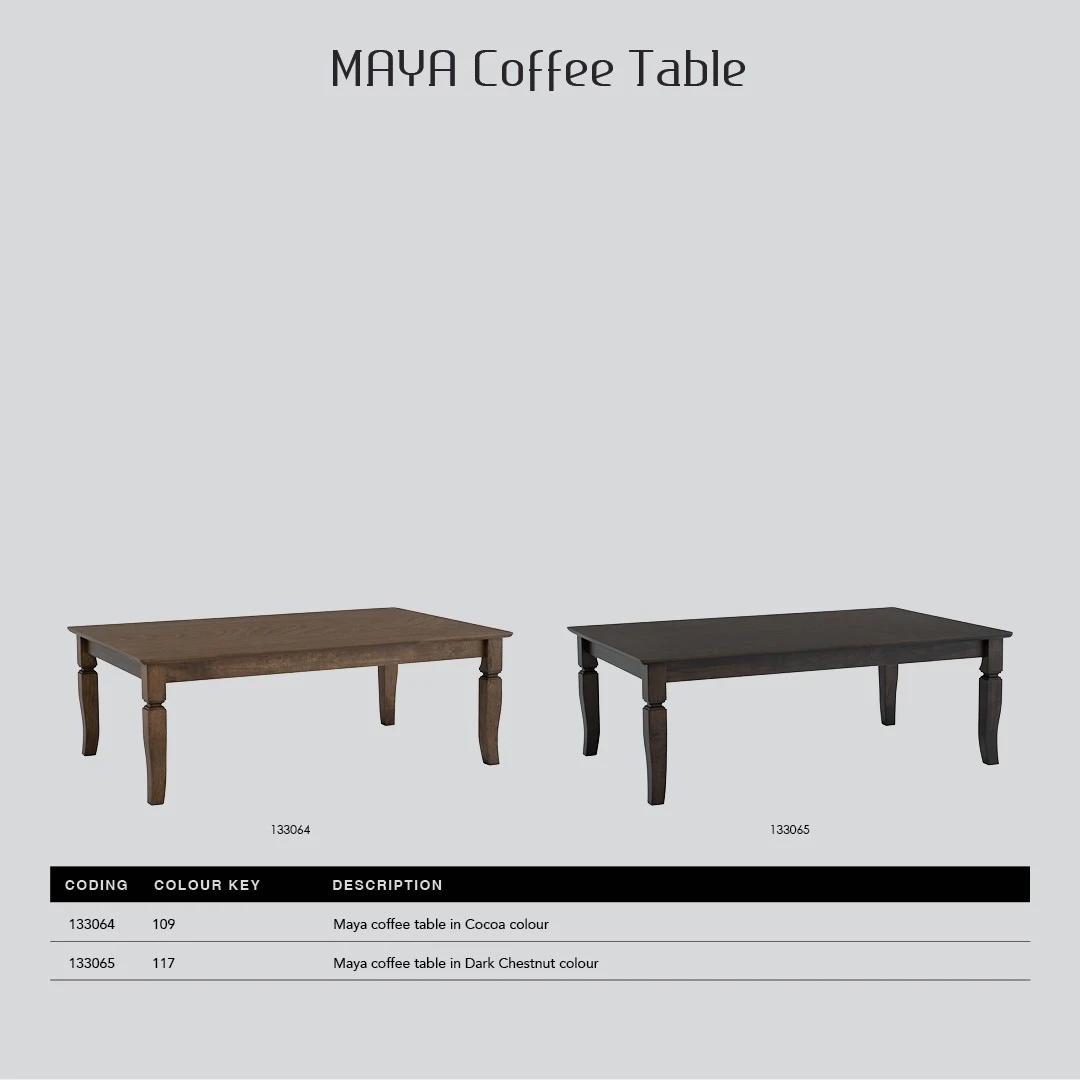 MAYA Coffee Table

133064

133065

| CODING | COLOUR KEY | DESCRIPTION |
|---|---|---|
| 133064 | 109 | Maya coffee table in Cocoa colour |
| 133065 | 117 | Maya coffee table in Dark Chestnut colour |