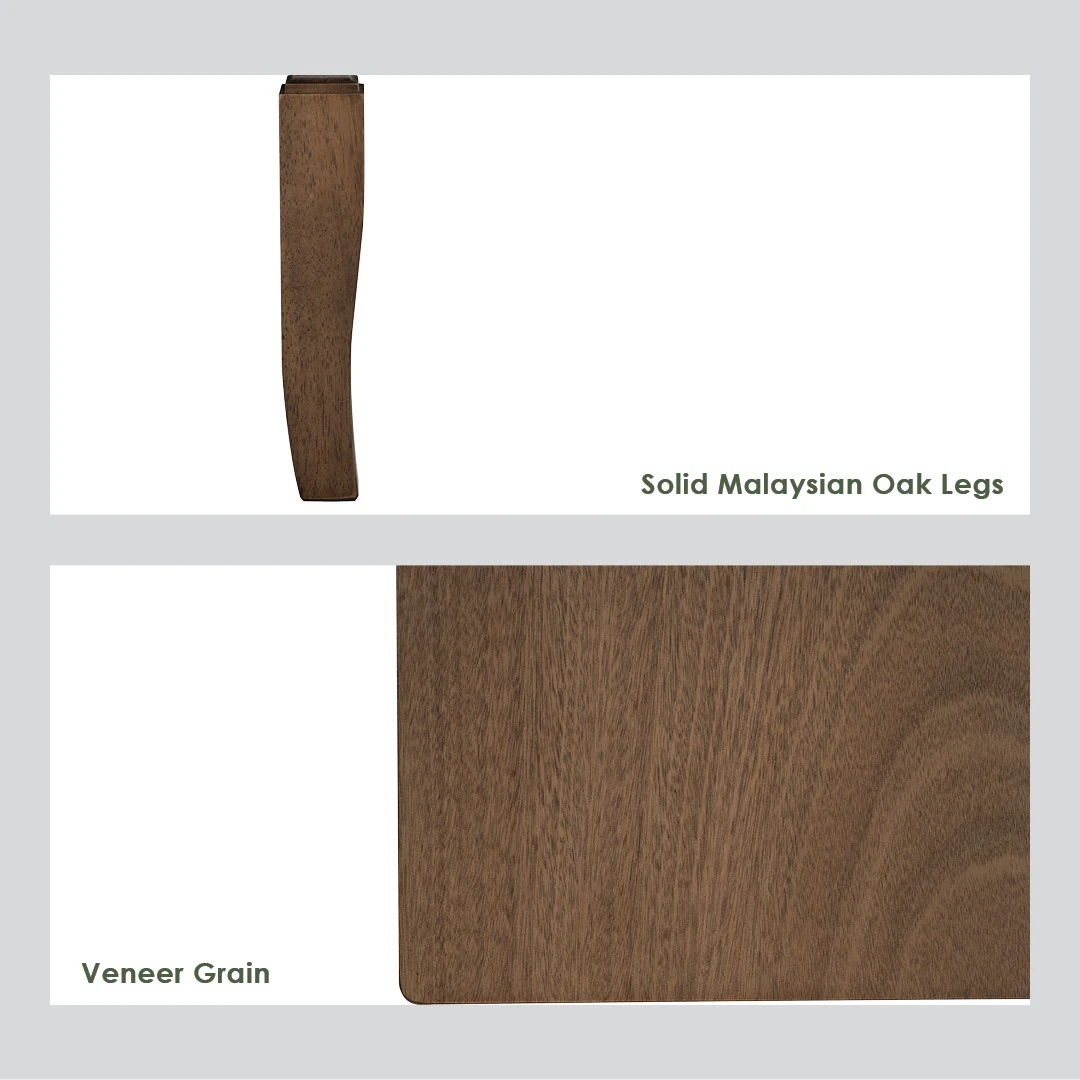 Solid Malaysian Oak Legs

Veneer Grain