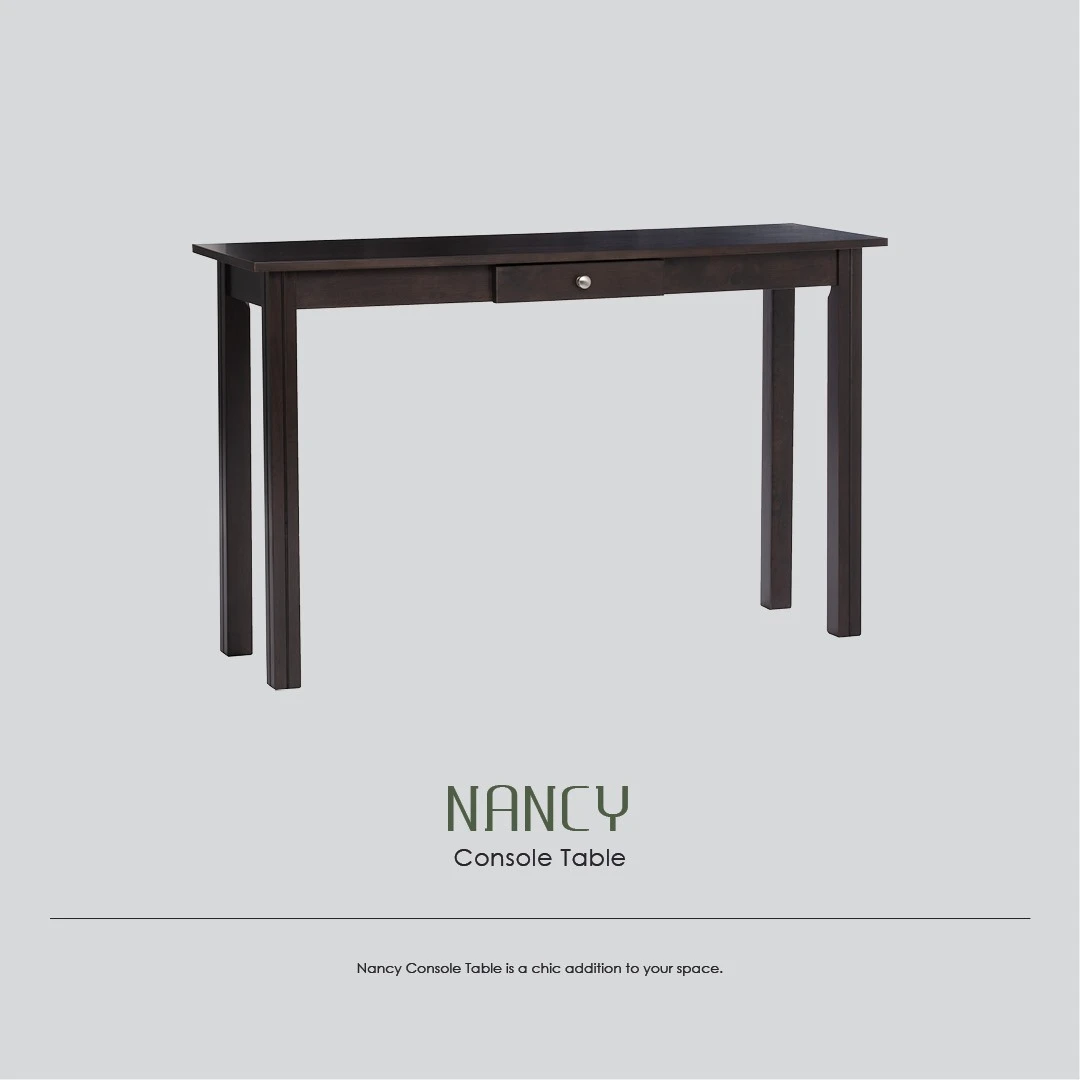 NANCY
Console Table

Nancy Console Table is a chic addition to your space.