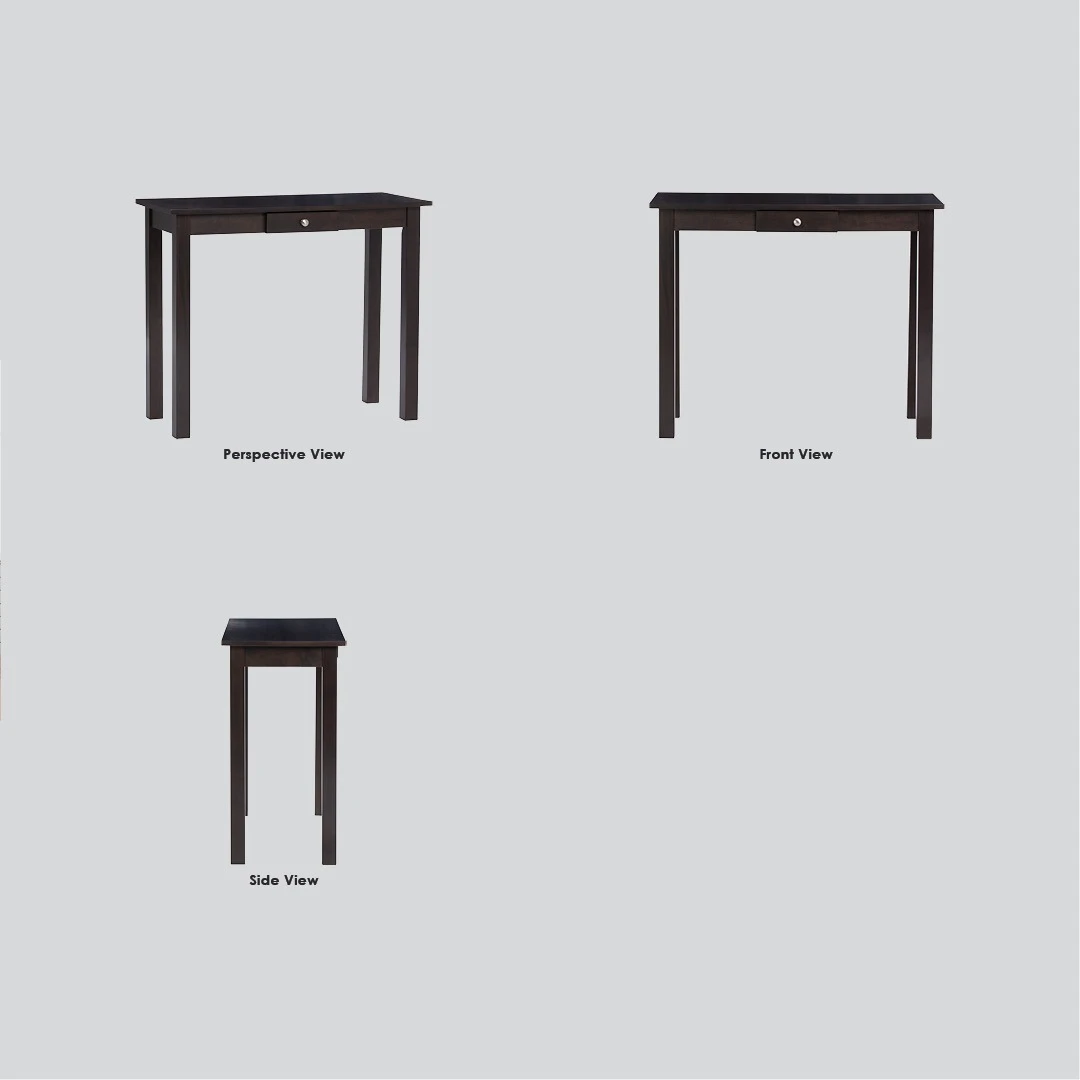 Perspective View

Front View

Side View