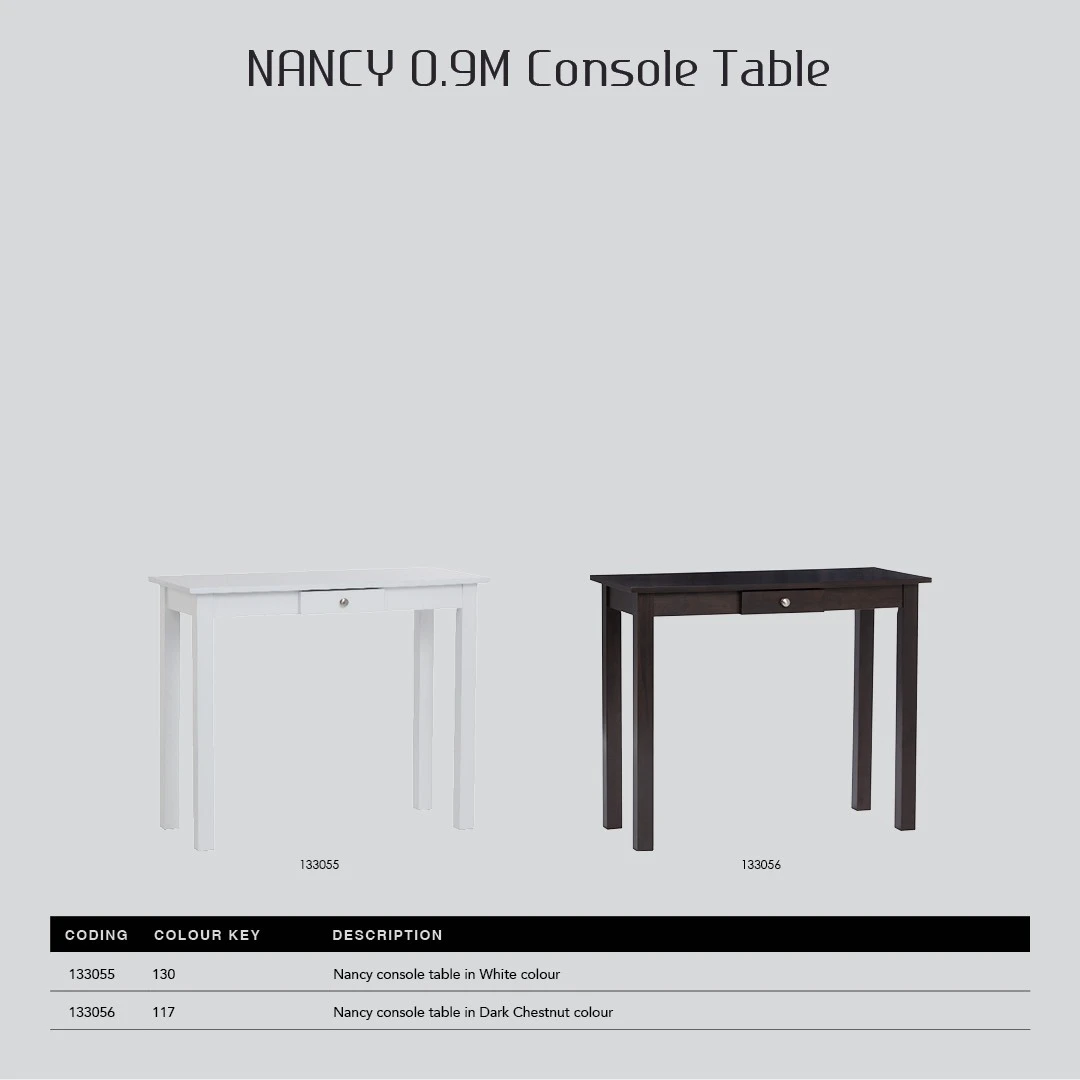 NANCY 0.9M Console Table

133055

133056

| CODING | COLOUR KEY | DESCRIPTION |
|---|---|---|
| 133055 | 130 | Nancy console table in White colour |
| 133056 | 117 | Nancy console table in Dark Chestnut colour |