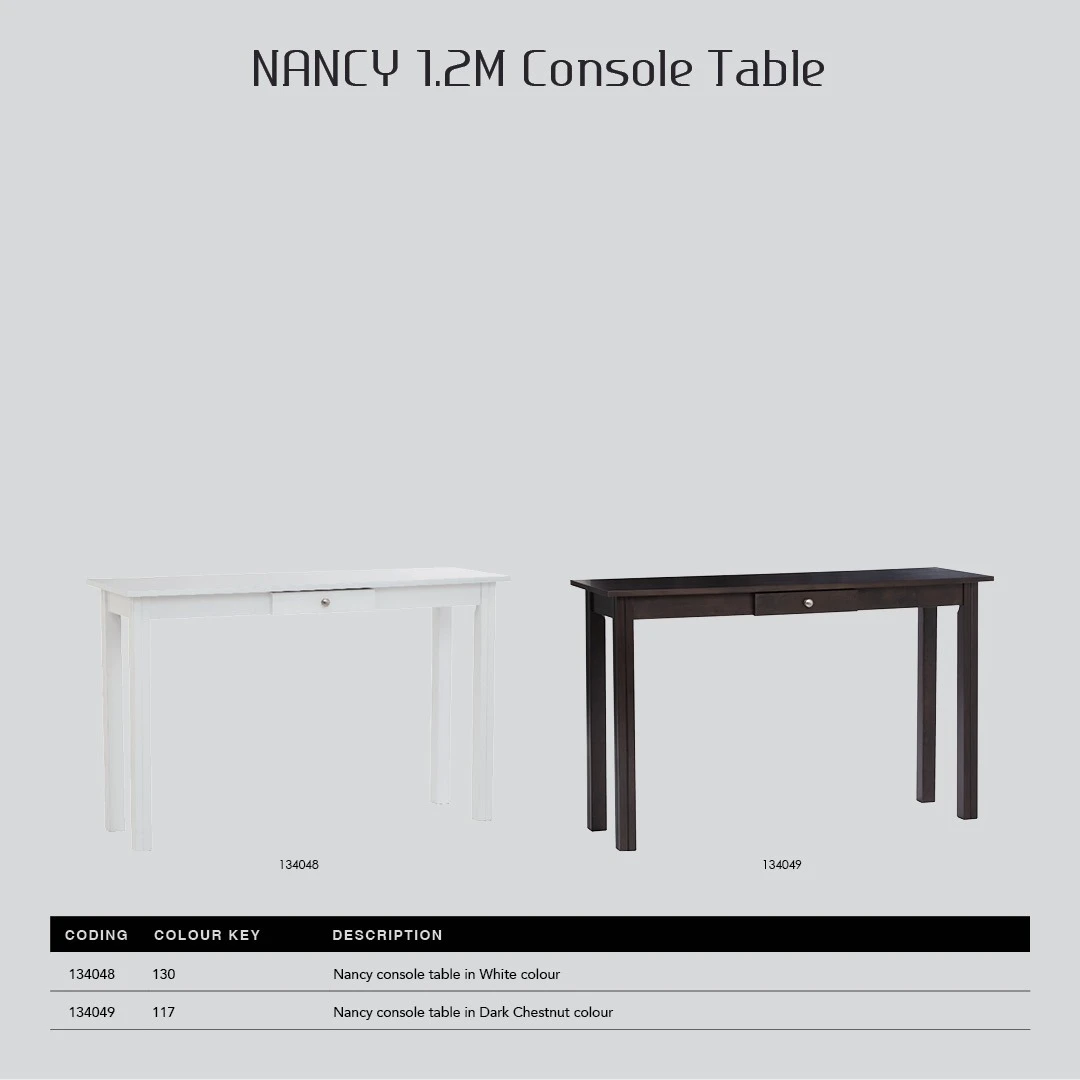 NANCY 1.2M Console Table

134048

134049

| CODING | COLOUR KEY | DESCRIPTION |
|---|---|---|
| 134048 | 130 | Nancy console table in White colour |
| 134049 | 117 | Nancy console table in Dark Chestnut colour |