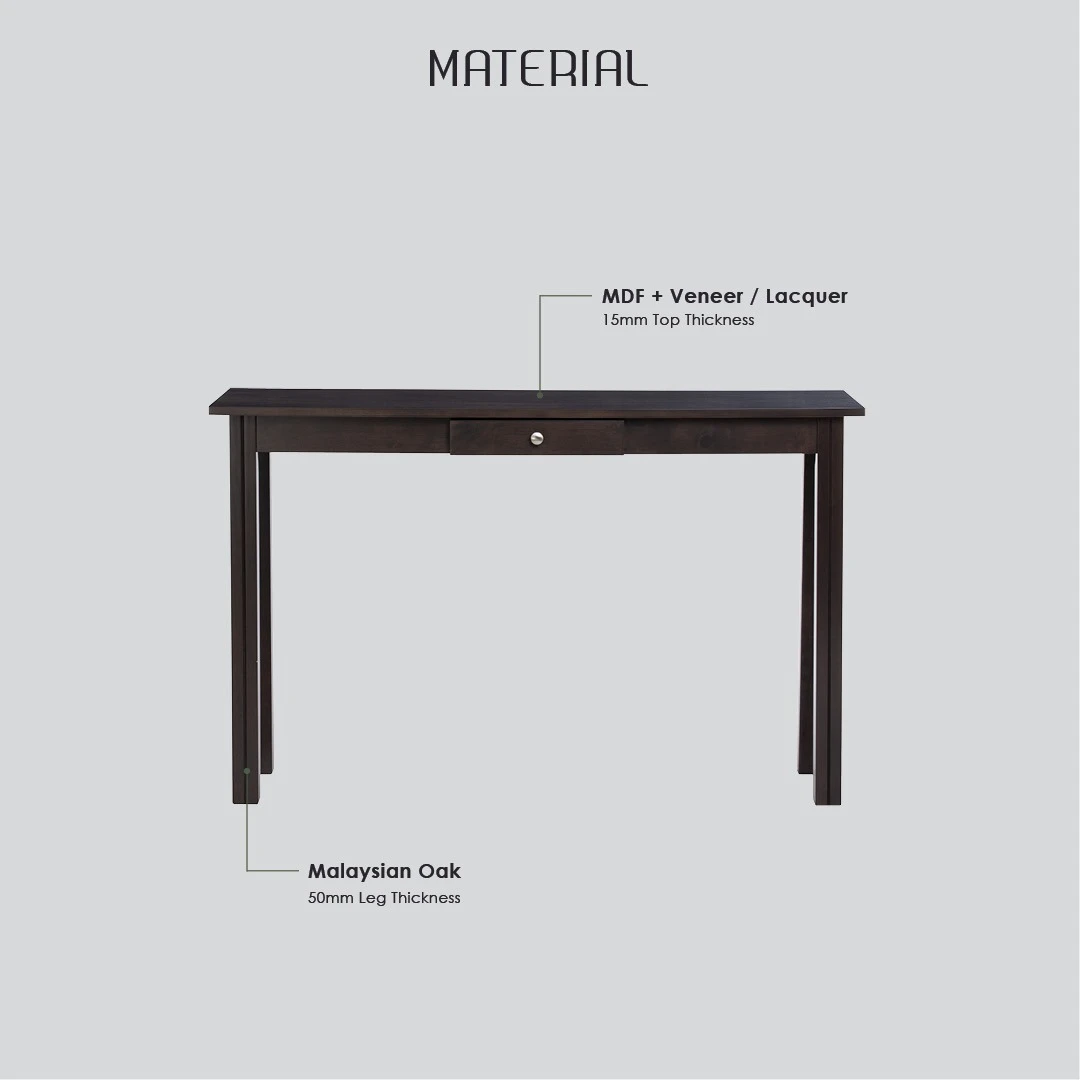 MATERIAL

MDF + Veneer / Lacquer
15mm Top Thickness

Malaysian Oak
50mm Leg Thickness