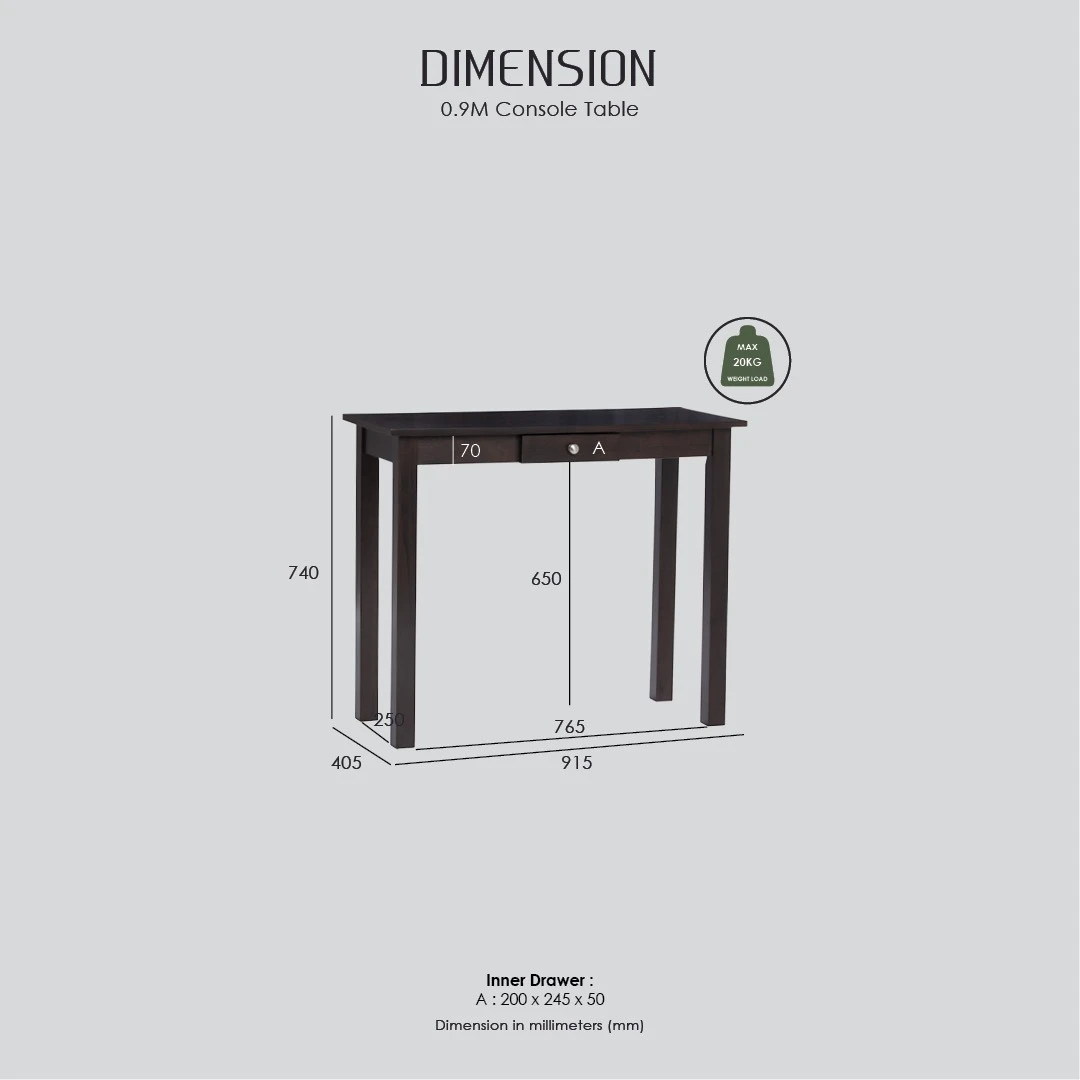 DIMENSION
0.9M Console Table

MAX
20KG
WEIGHT LOAD

70
A
740
650
250
765
405
915

Inner Drawer :
A : 200 x 245 x 50
Dimension in millimeters (mm)