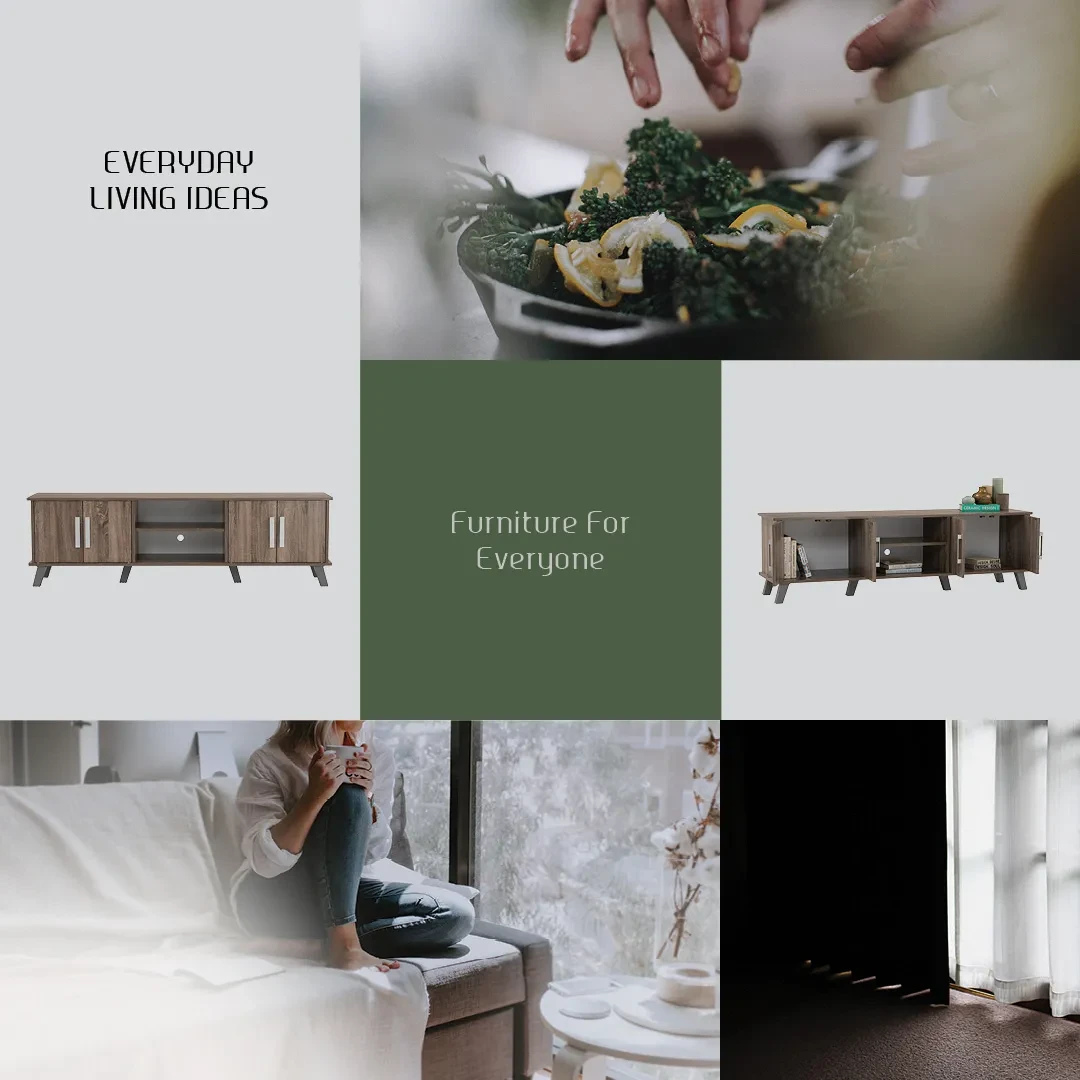 EVERYDAY LIVING IDEAS

Furniture For Everyone