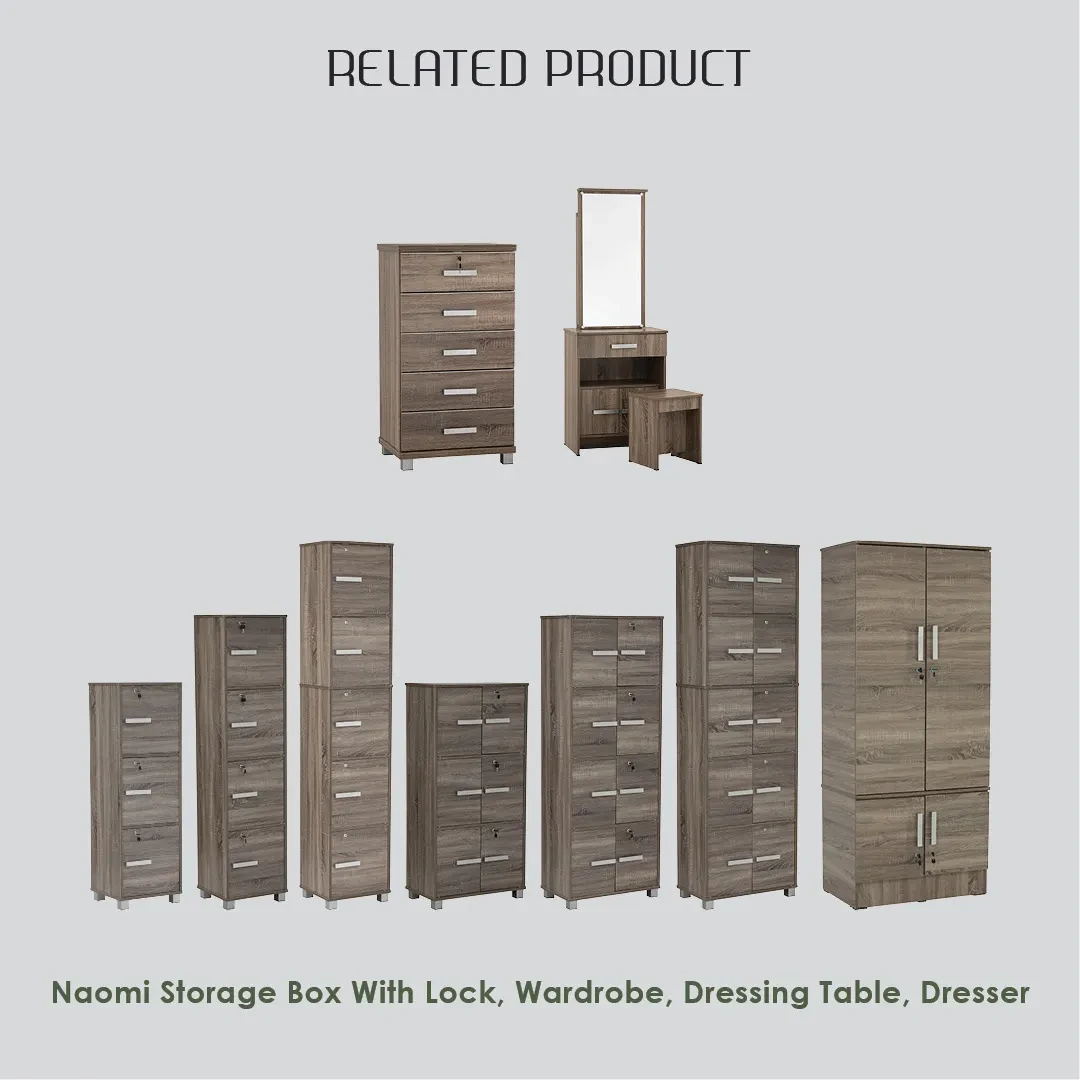 RELATED PRODUCT

Naomi Storage Box With Lock, Wardrobe, Dressing Table, Dresser