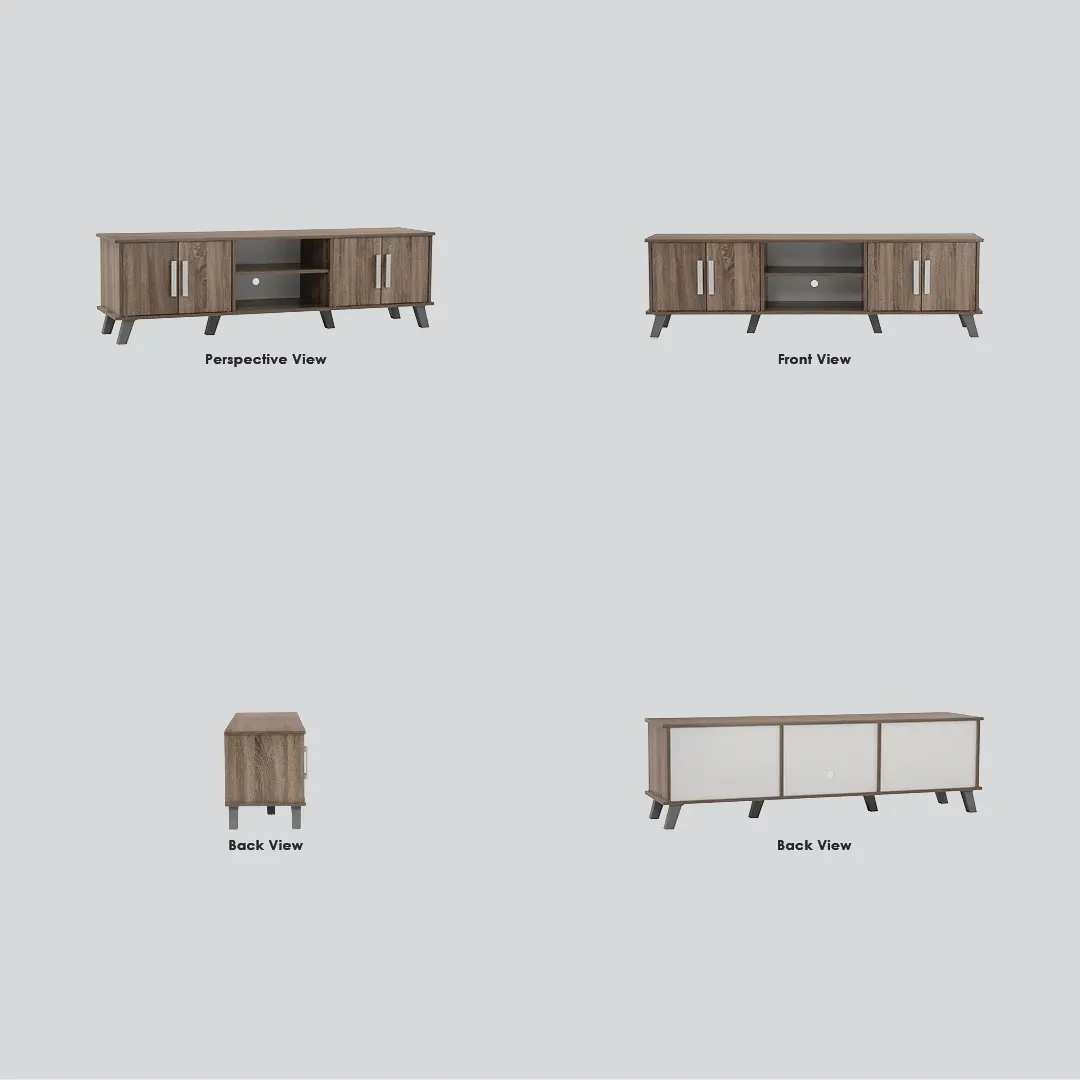 Perspective View

Front View

Back View

Back View