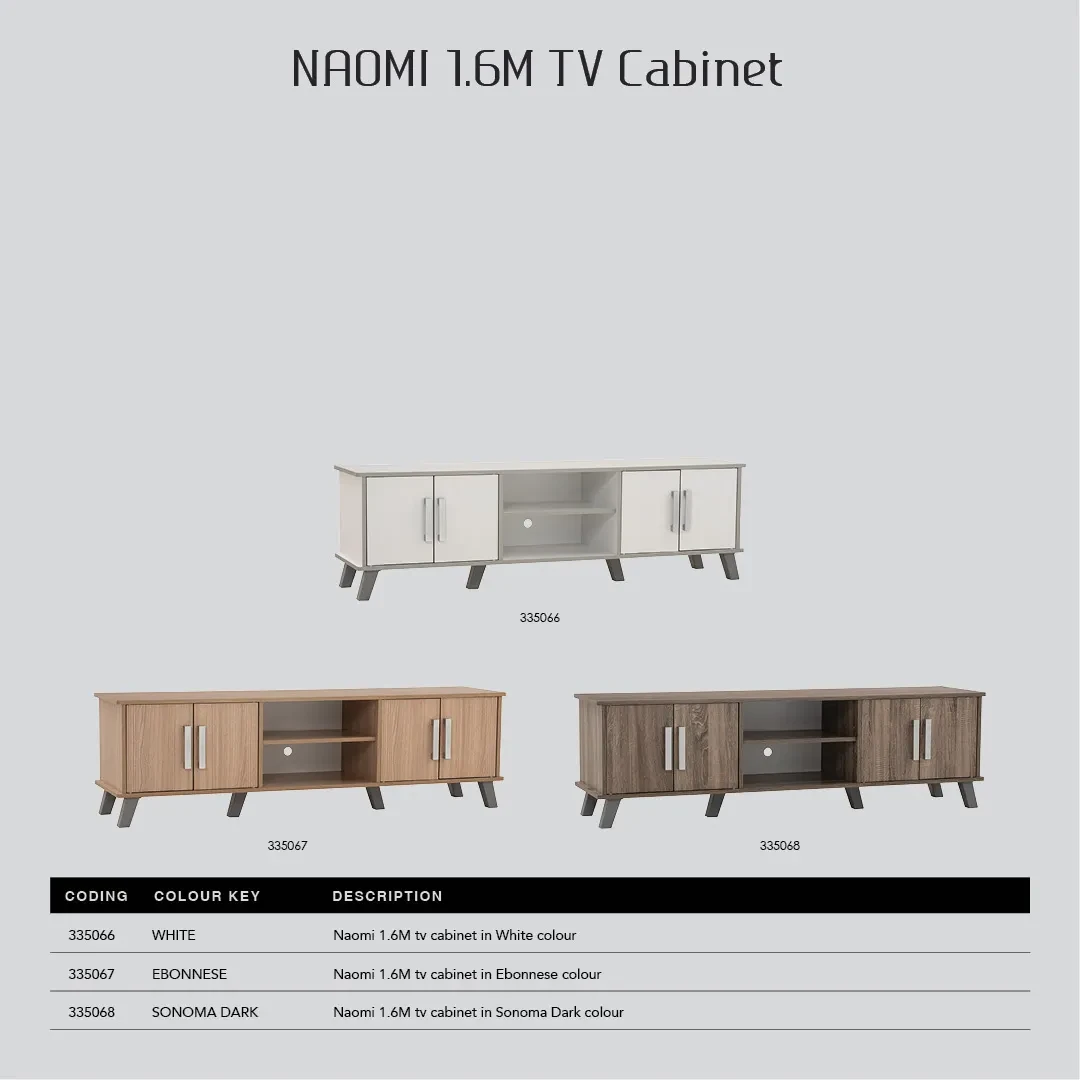 NAOMI 1.6M TV Cabinet

335066

335067

335068

| CODING | COLOUR KEY | DESCRIPTION |
|---|---|---|
| 335066 | WHITE | Naomi 1.6M tv cabinet in White colour |
| 335067 | EBONNESE | Naomi 1.6M tv cabinet in Ebonnese colour |
| 335068 | SONOMA DARK | Naomi 1.6M tv cabinet in Sonoma Dark colour |