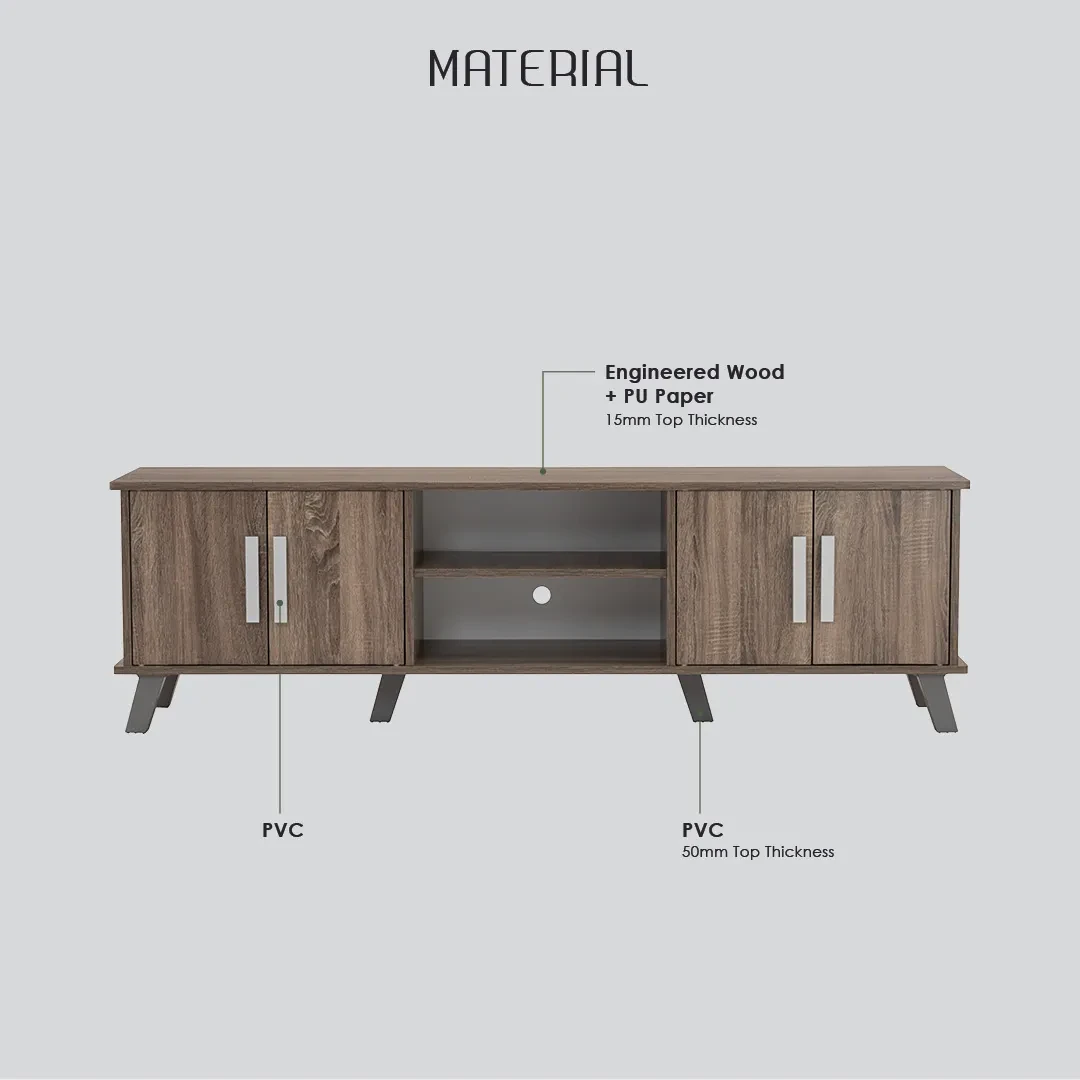 MATERIAL

Engineered Wood
+ PU Paper
15mm Top Thickness

PVC

PVC
50mm Top Thickness