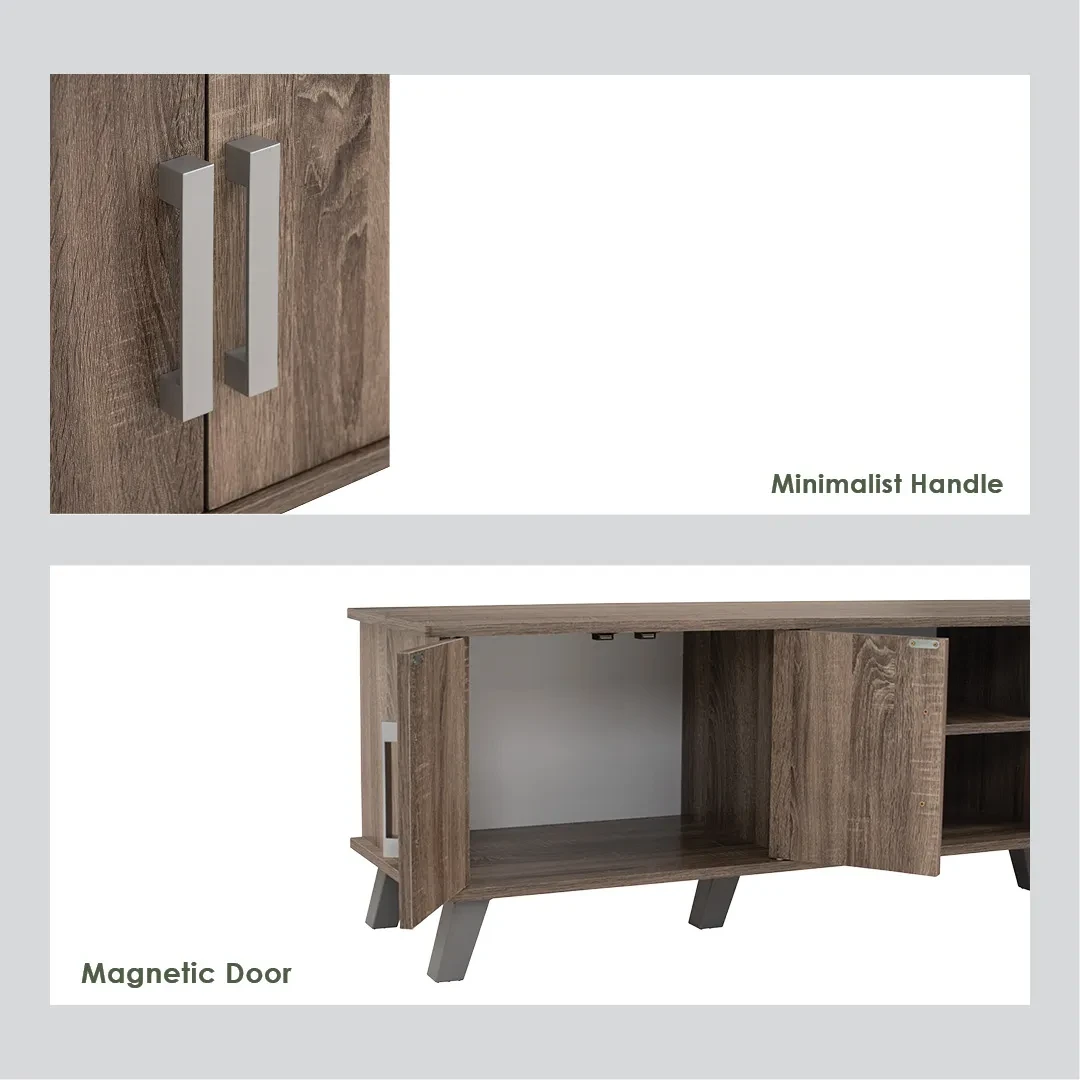 Minimalist Handle

Magnetic Door