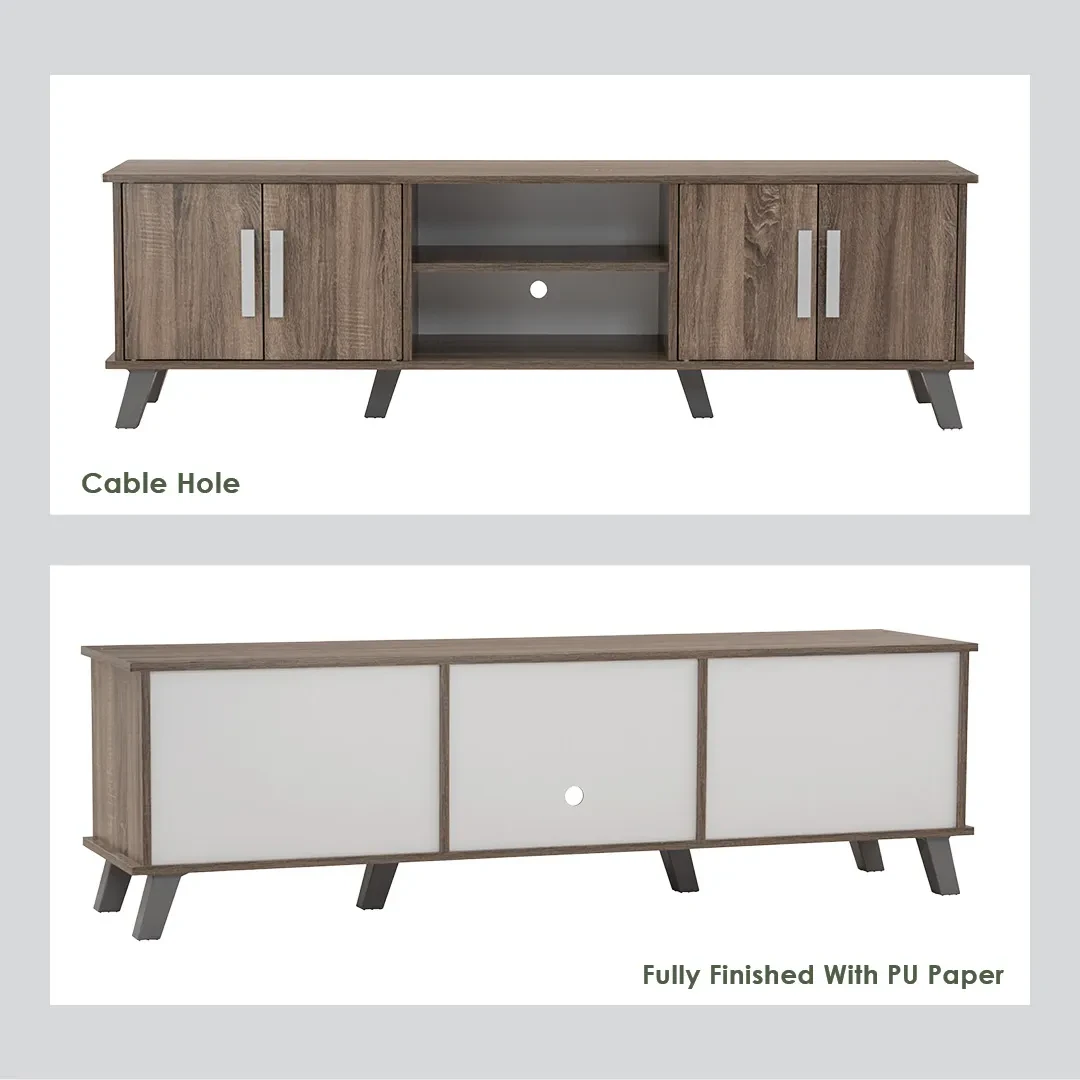 Cable Hole

Fully Finished With PU Paper