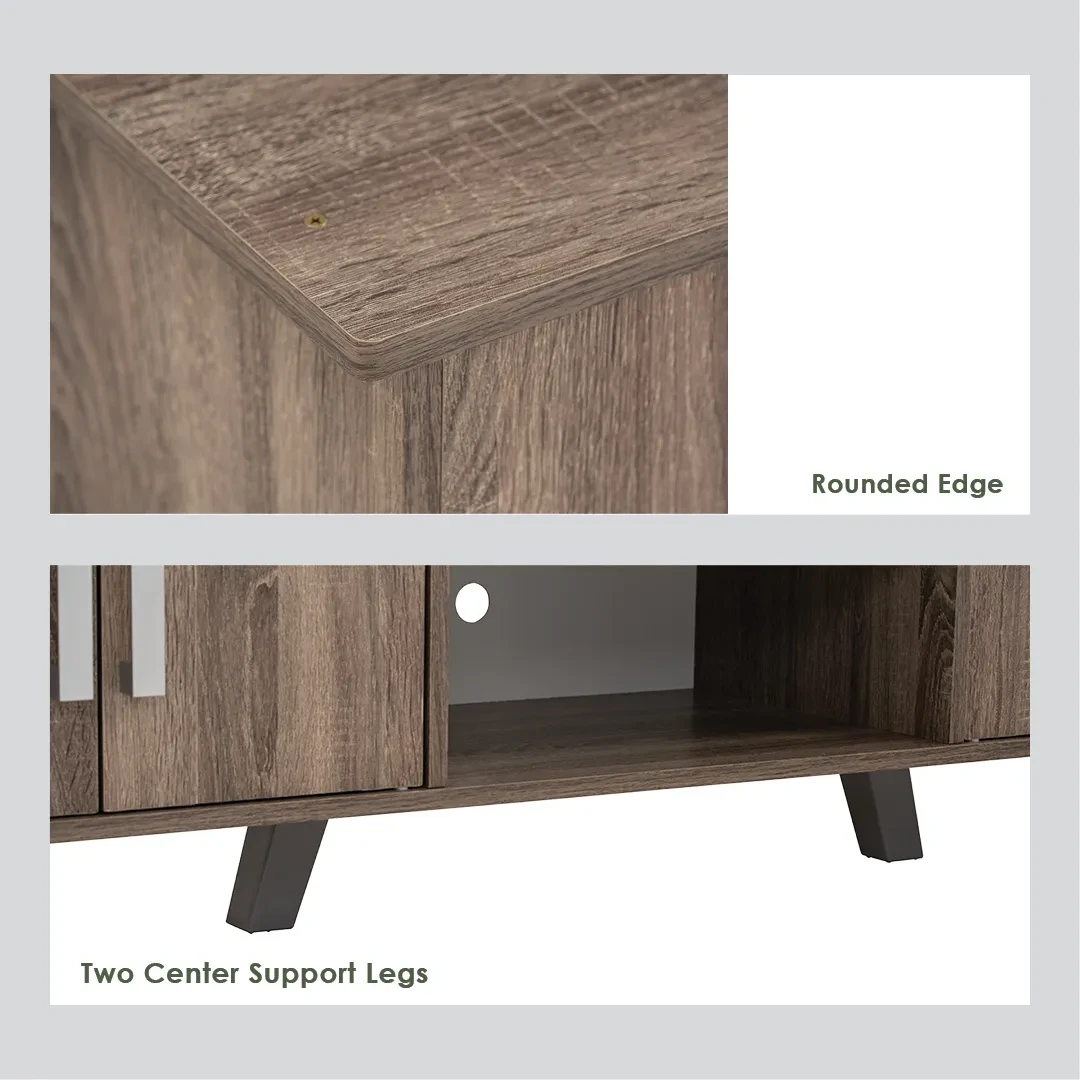 Rounded Edge

Two Center Support Legs