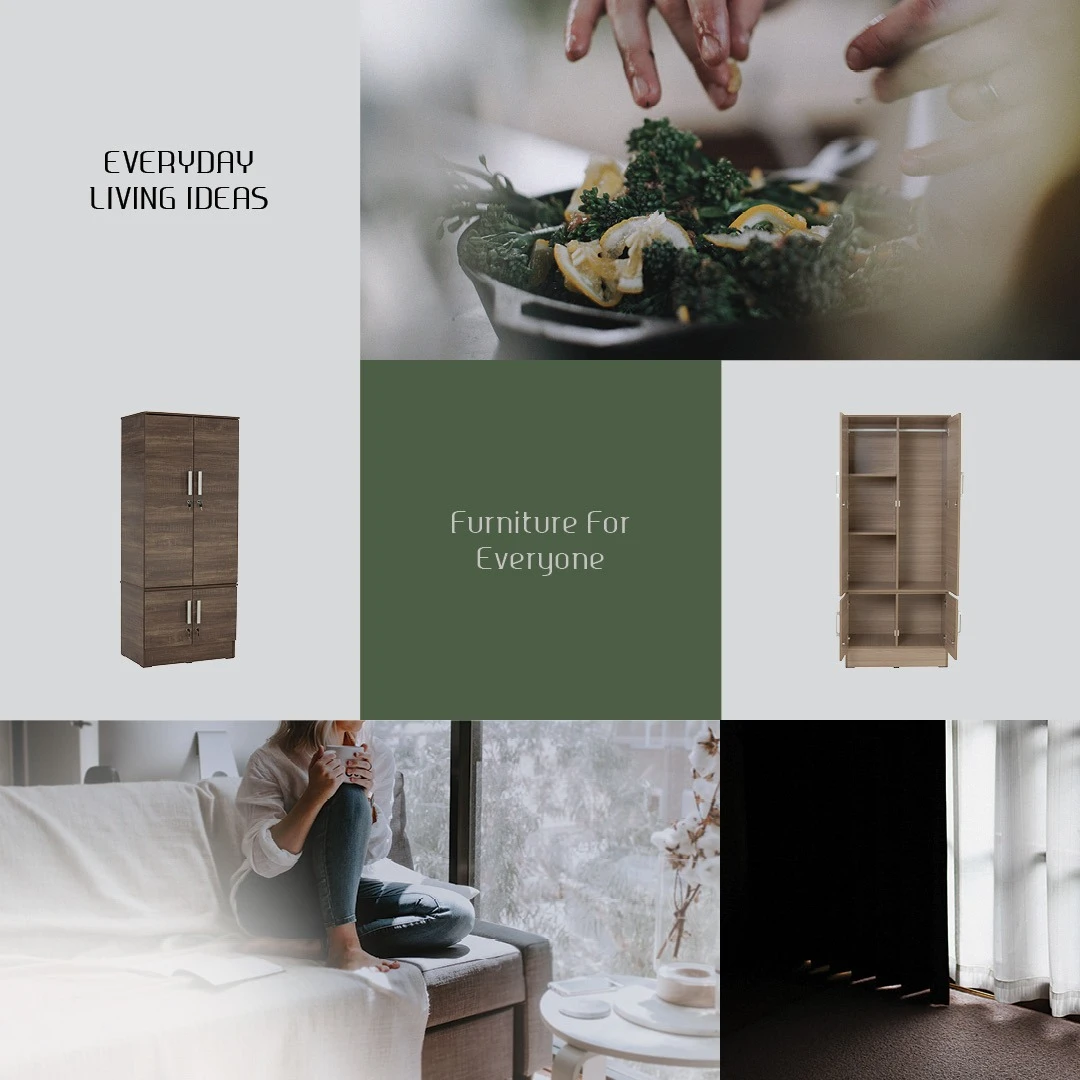 EVERYDAY LIVING IDEAS

Furniture For Everyone