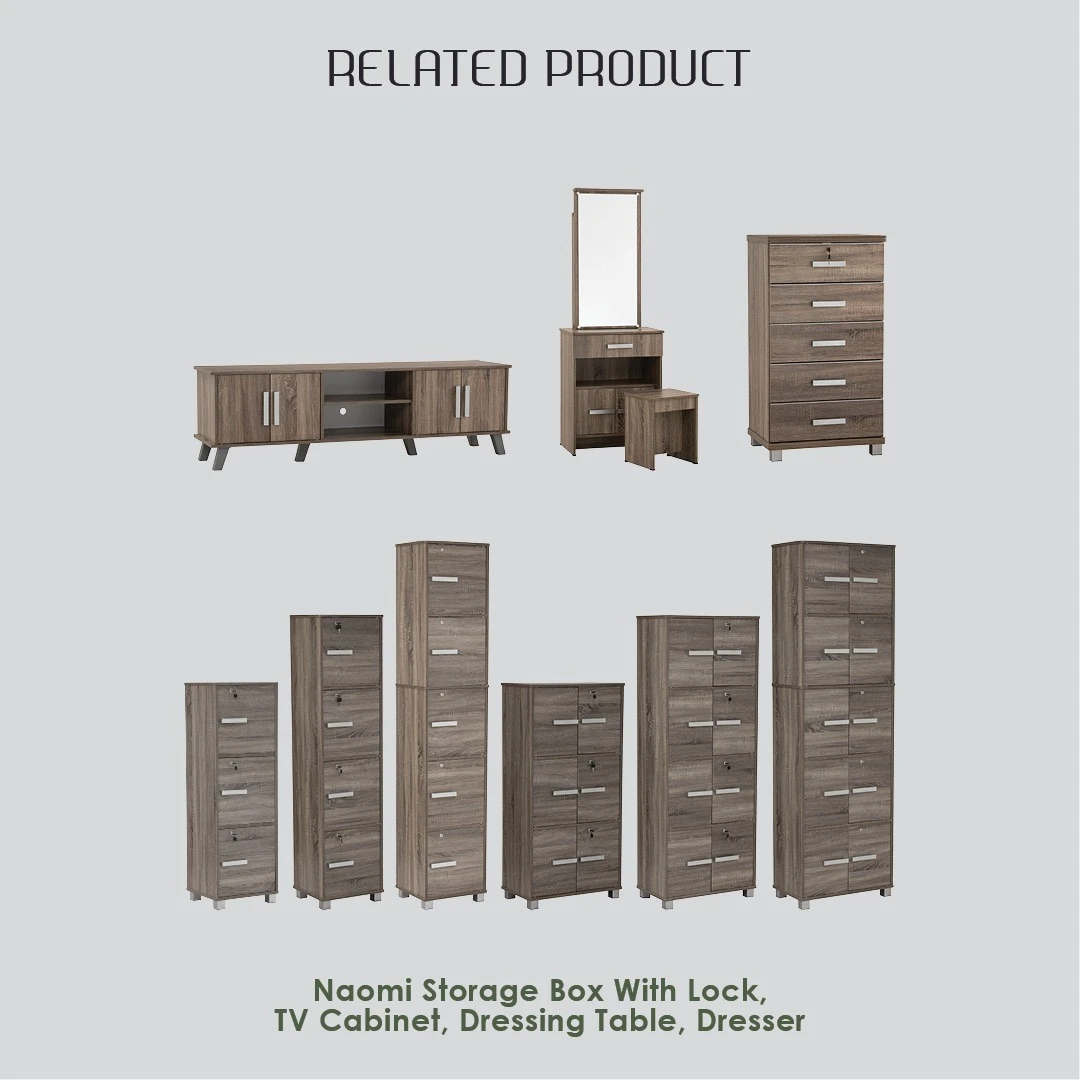 RELATED PRODUCT

Naomi Storage Box With Lock,
TV Cabinet, Dressing Table, Dresser