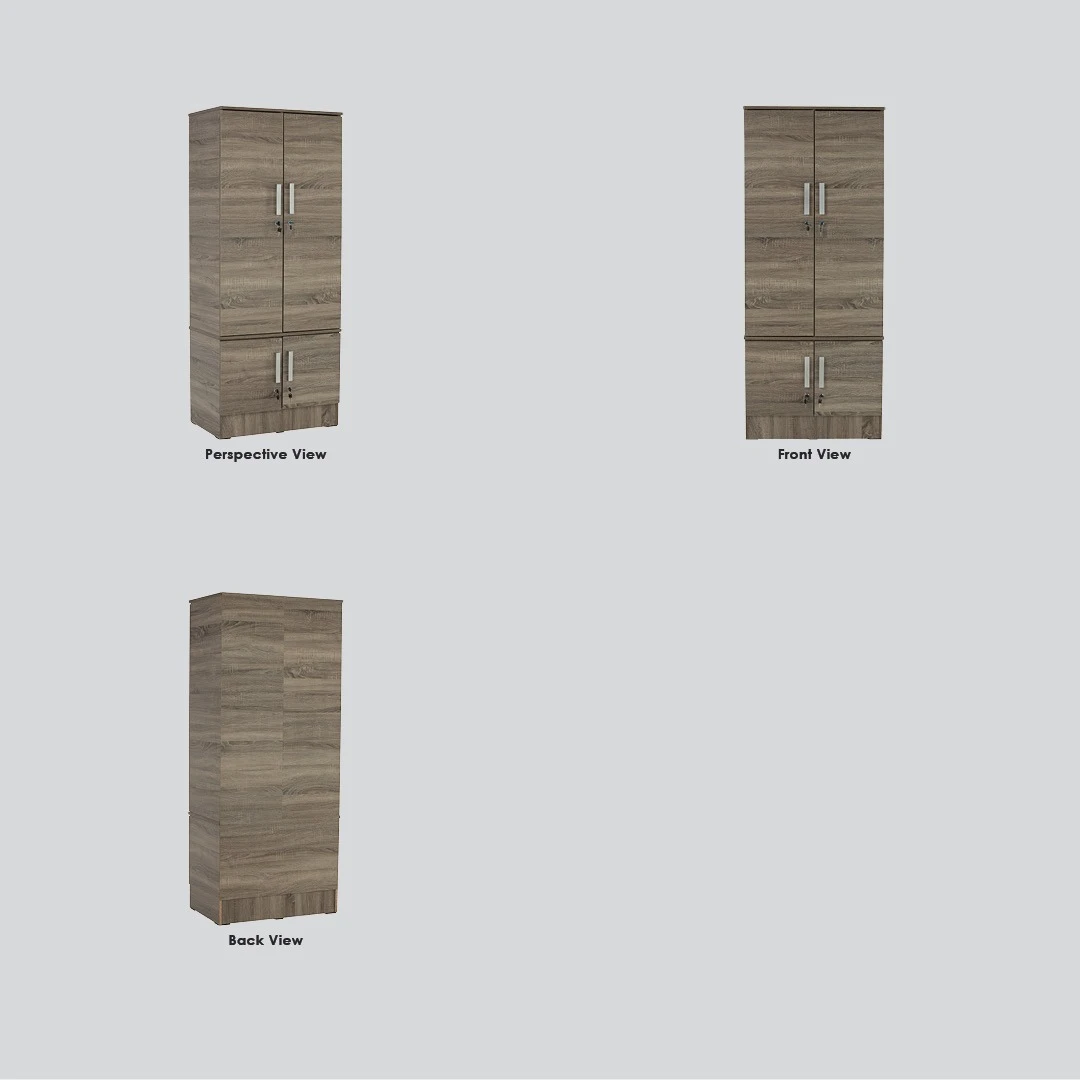 Perspective View

Front View

Back View