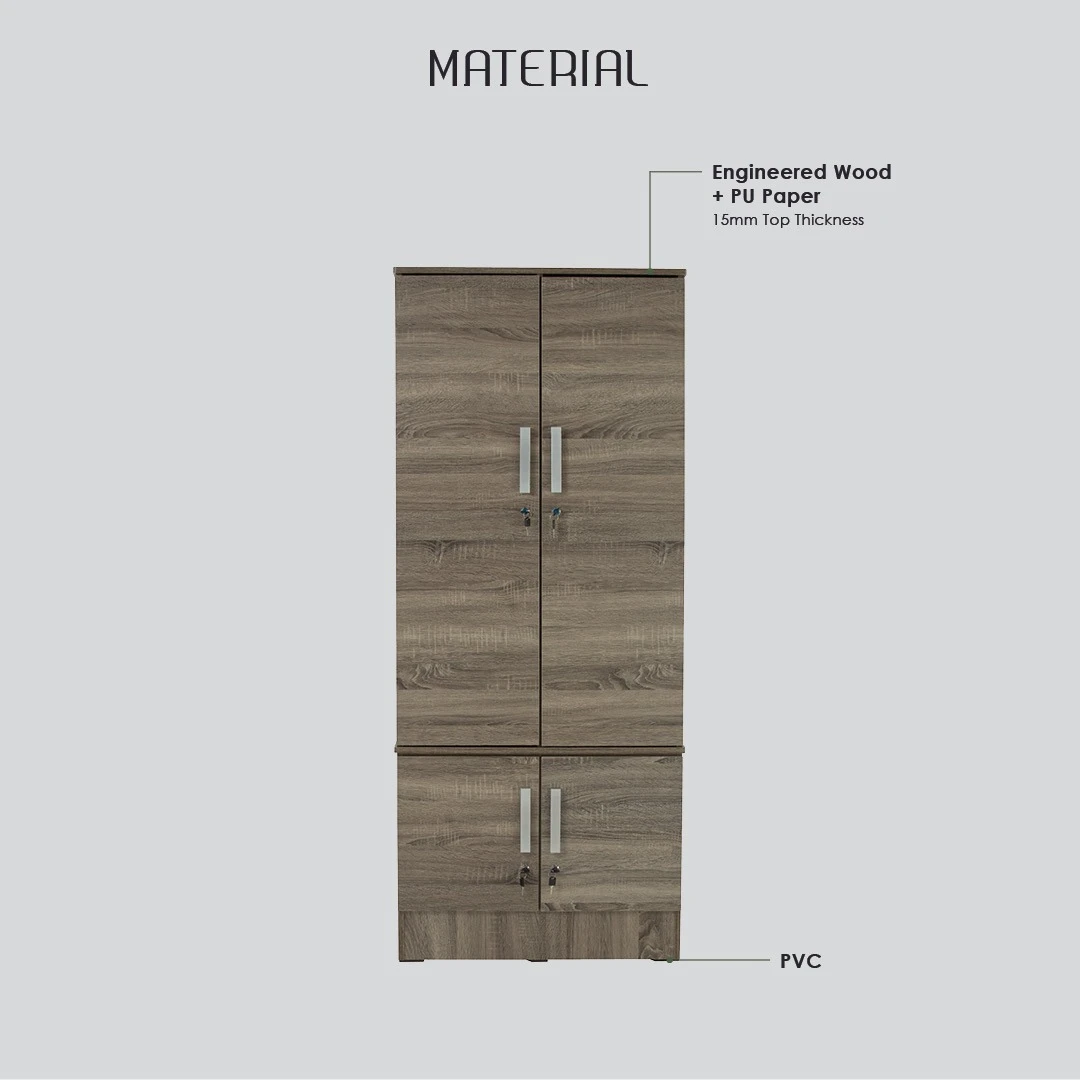 MATERIAL

Engineered Wood
+ PU Paper
15mm Top Thickness

PVC