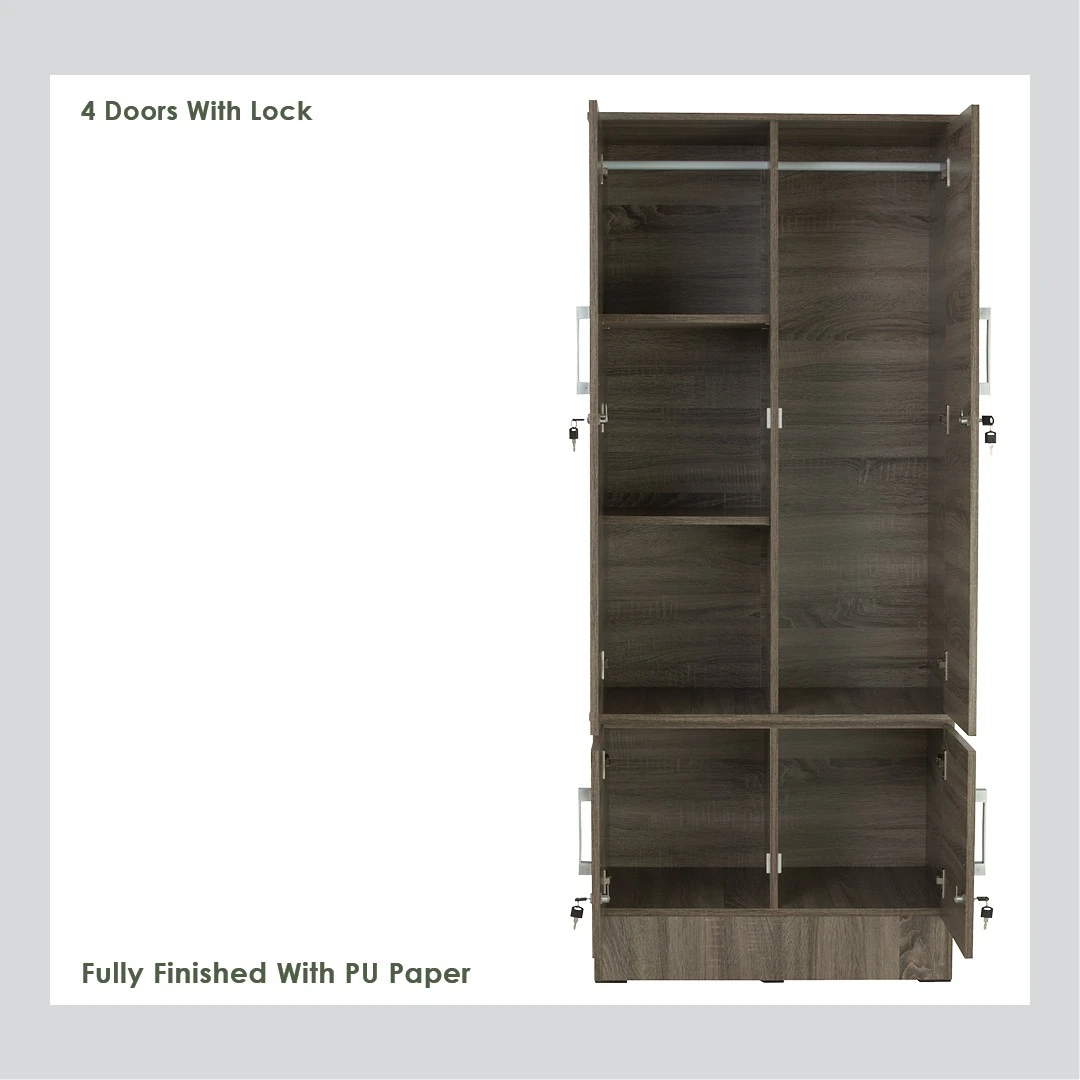 4 Doors With Lock

Fully Finished With PU Paper