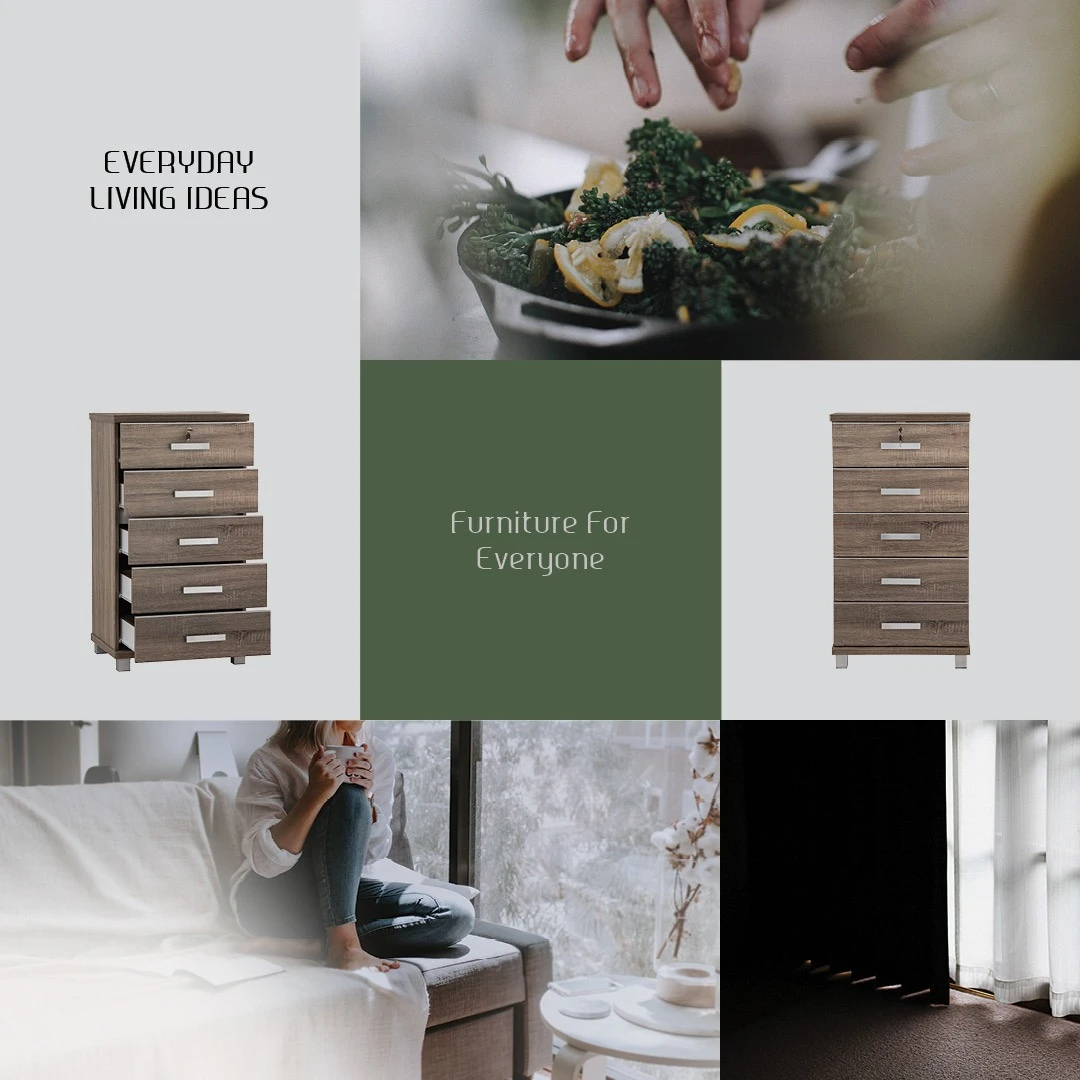 EVERYDAY LIVING IDEAS

Furniture For Everyone