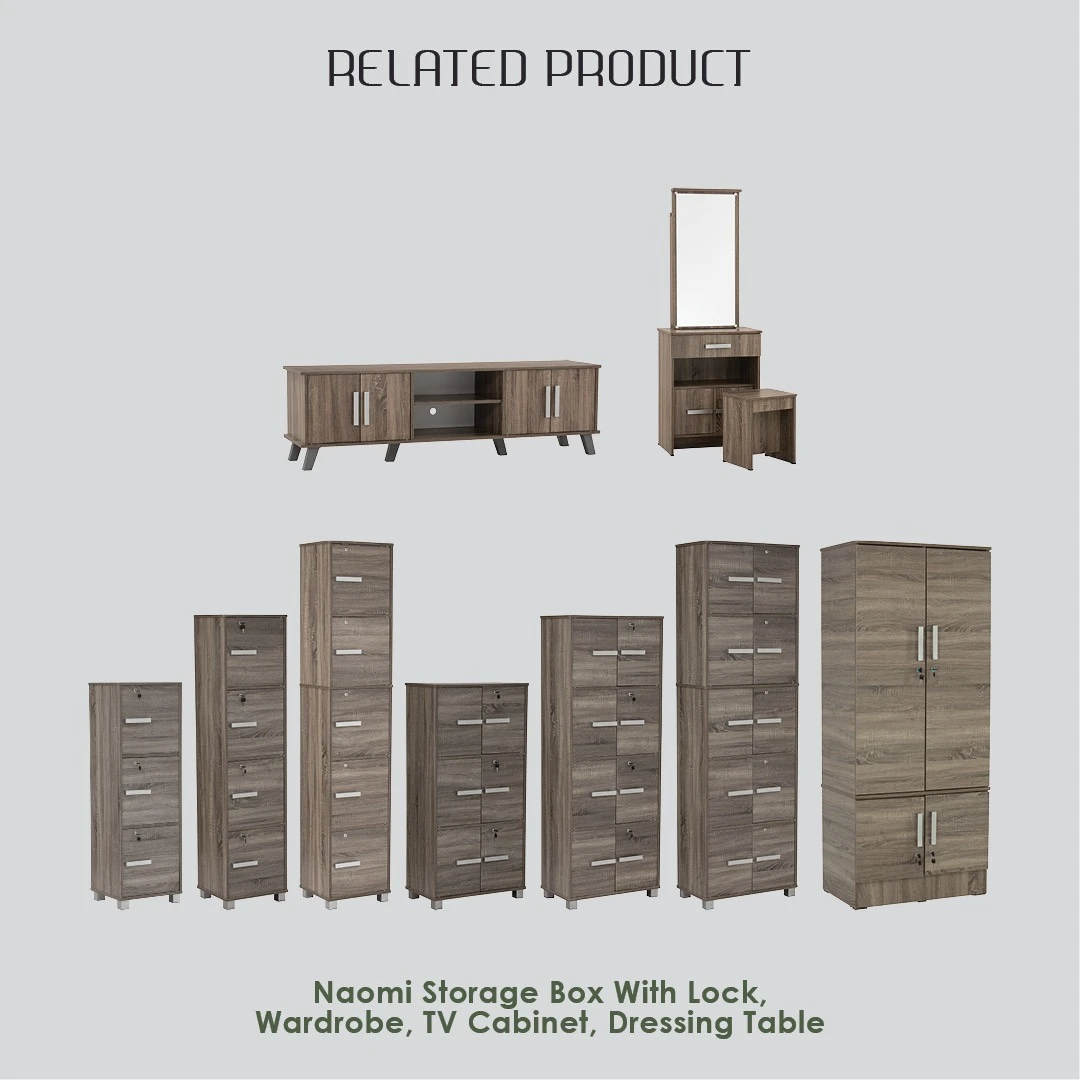 RELATED PRODUCT

Naomi Storage Box With Lock, Wardrobe, TV Cabinet, Dressing Table