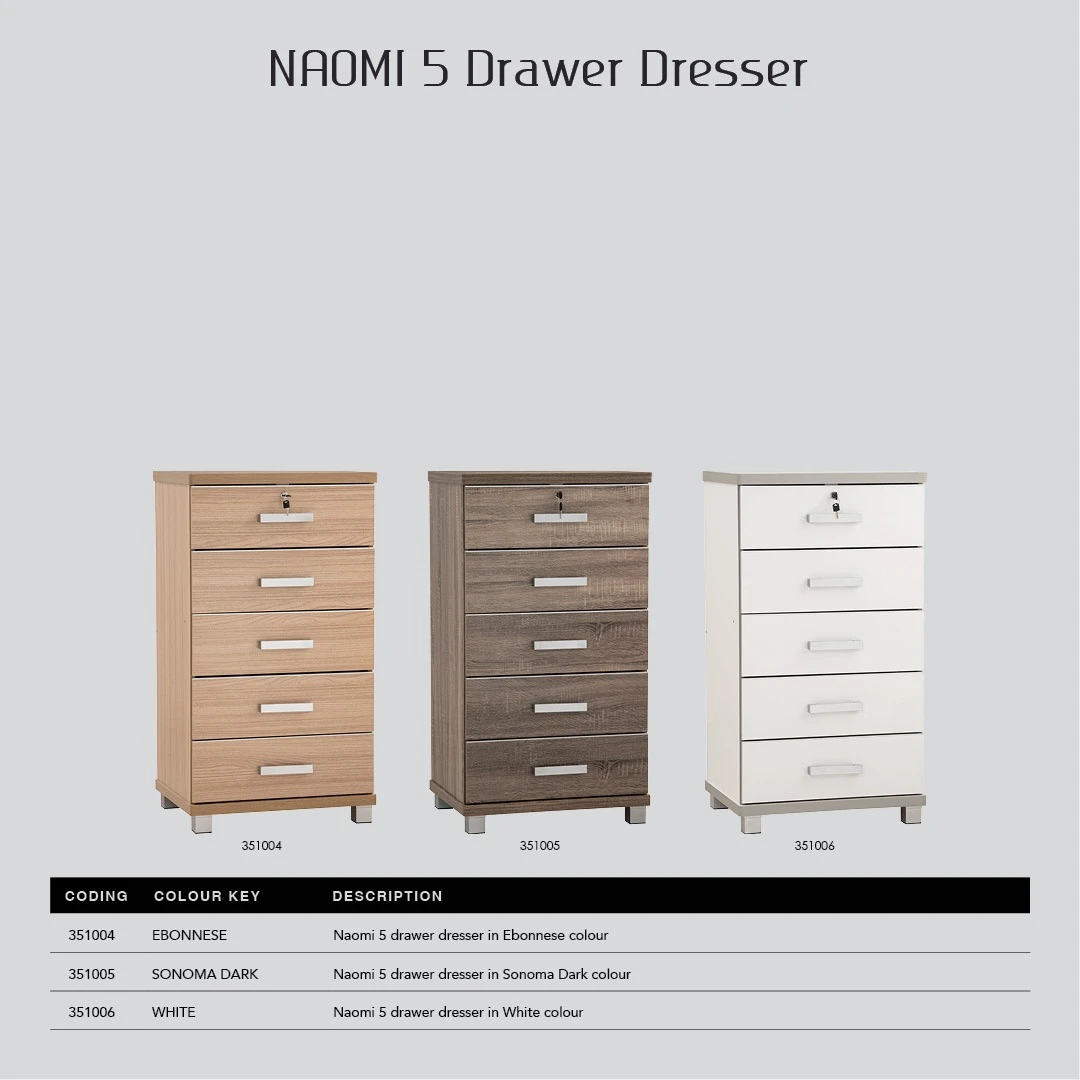 NAOMI 5 Drawer Dresser

351004

351005

351006

| CODING | COLOUR KEY | DESCRIPTION |
|---|---|---|
| 351004 | EBONNESE | Naomi 5 drawer dresser in Ebonnese colour |
| 351005 | SONOMA DARK | Naomi 5 drawer dresser in Sonoma Dark colour |
| 351006 | WHITE | Naomi 5 drawer dresser in White colour |