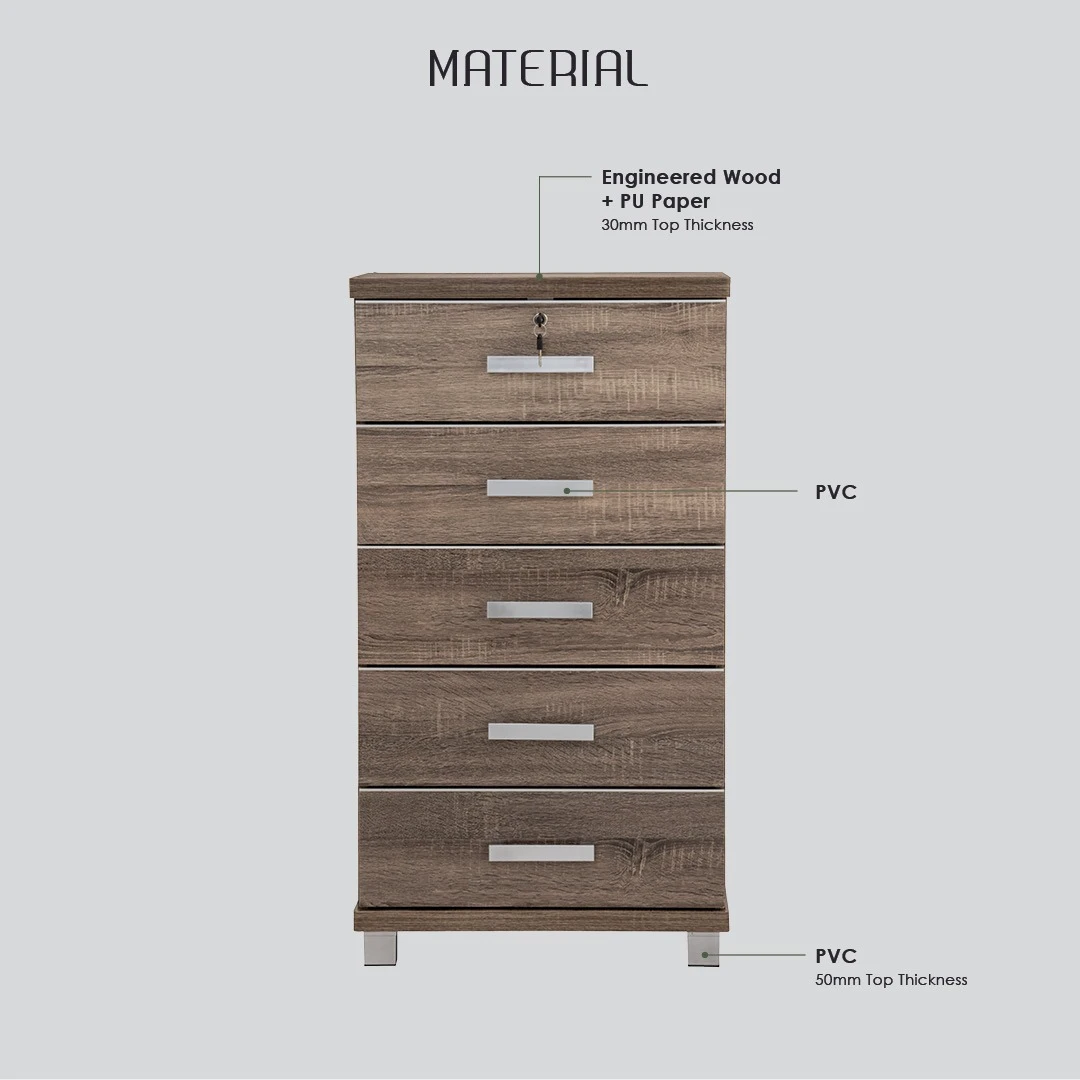 MATERIAL

Engineered Wood + PU Paper
30mm Top Thickness

PVC

PVC
50mm Top Thickness