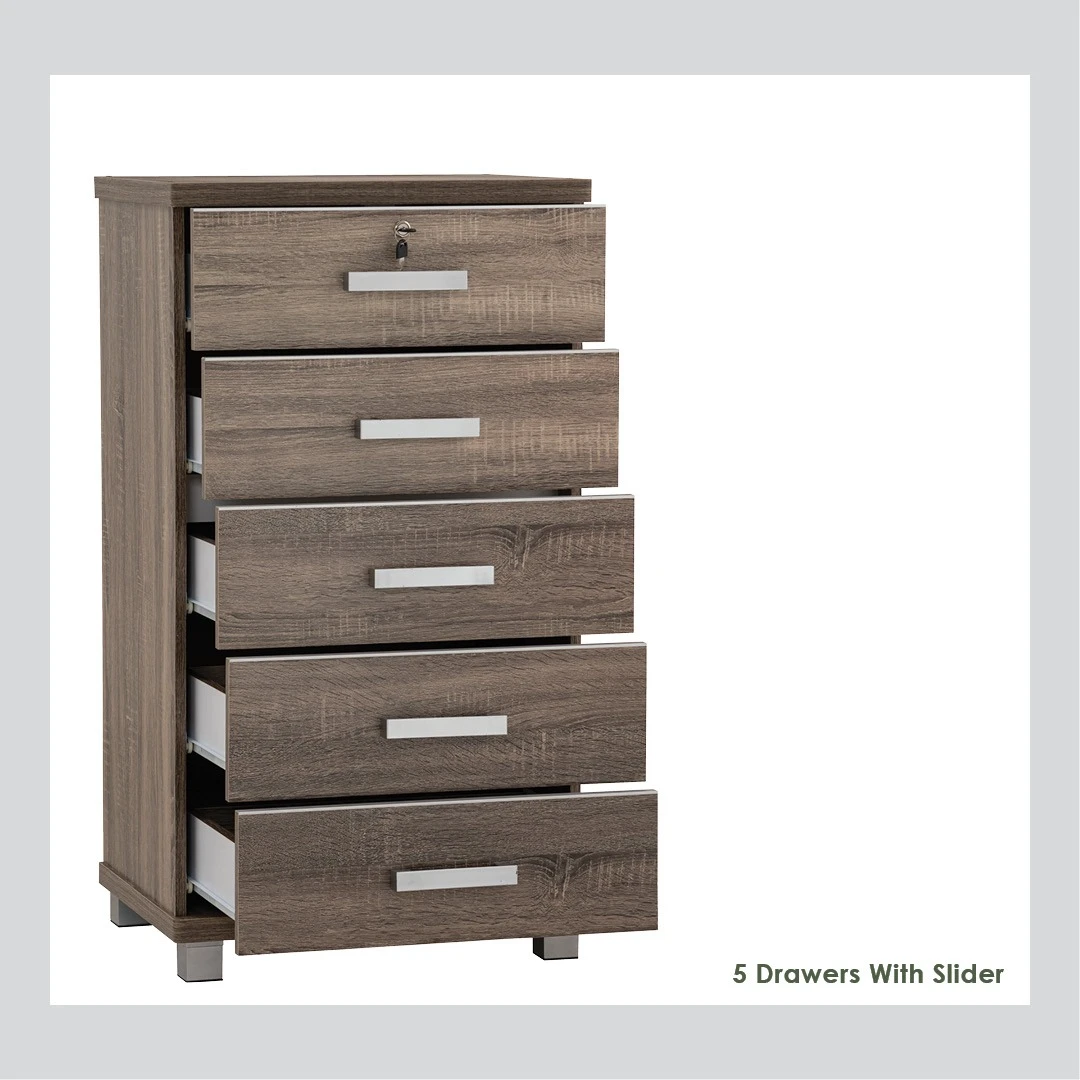 5 Drawers With Slider