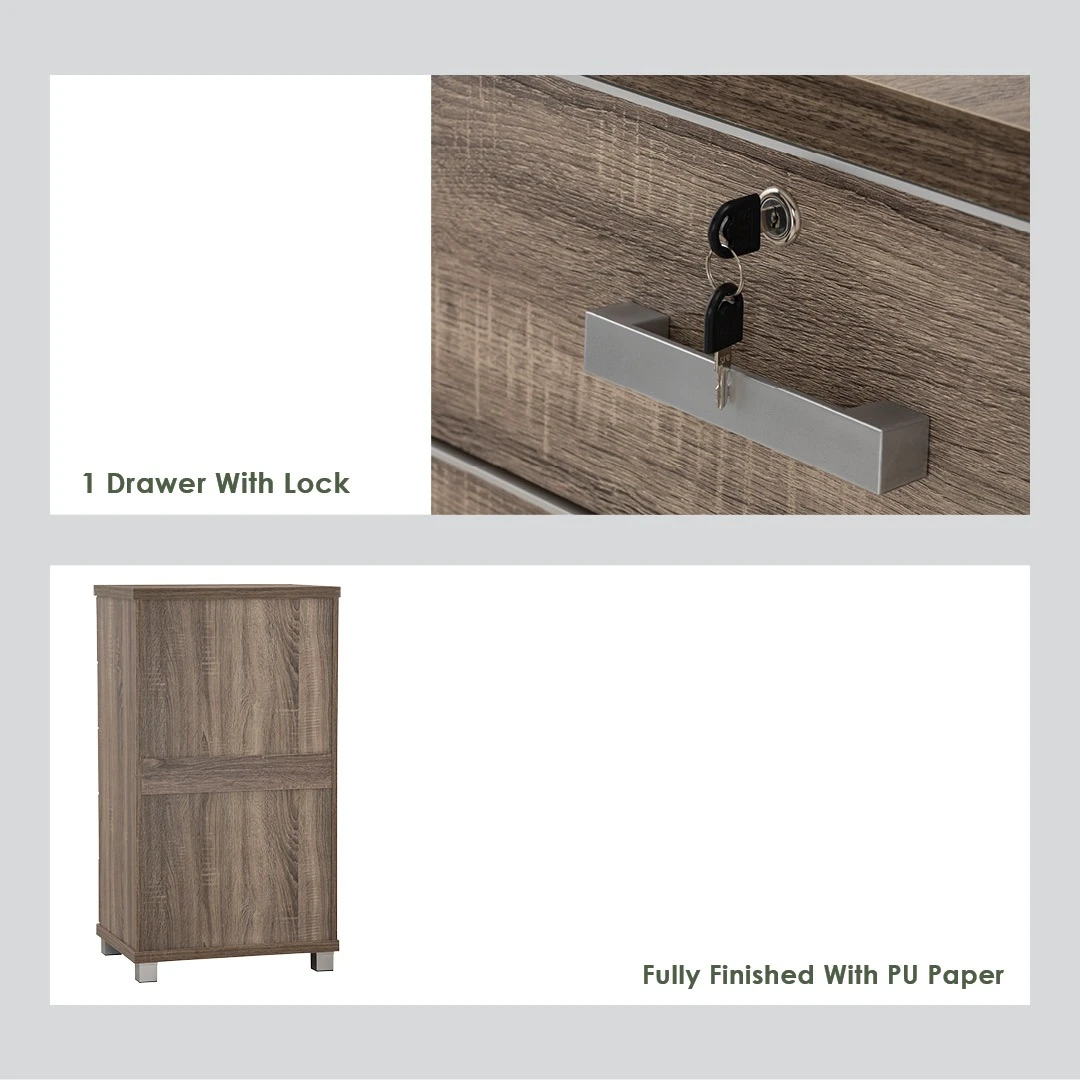 1 Drawer With Lock

Fully Finished With PU Paper