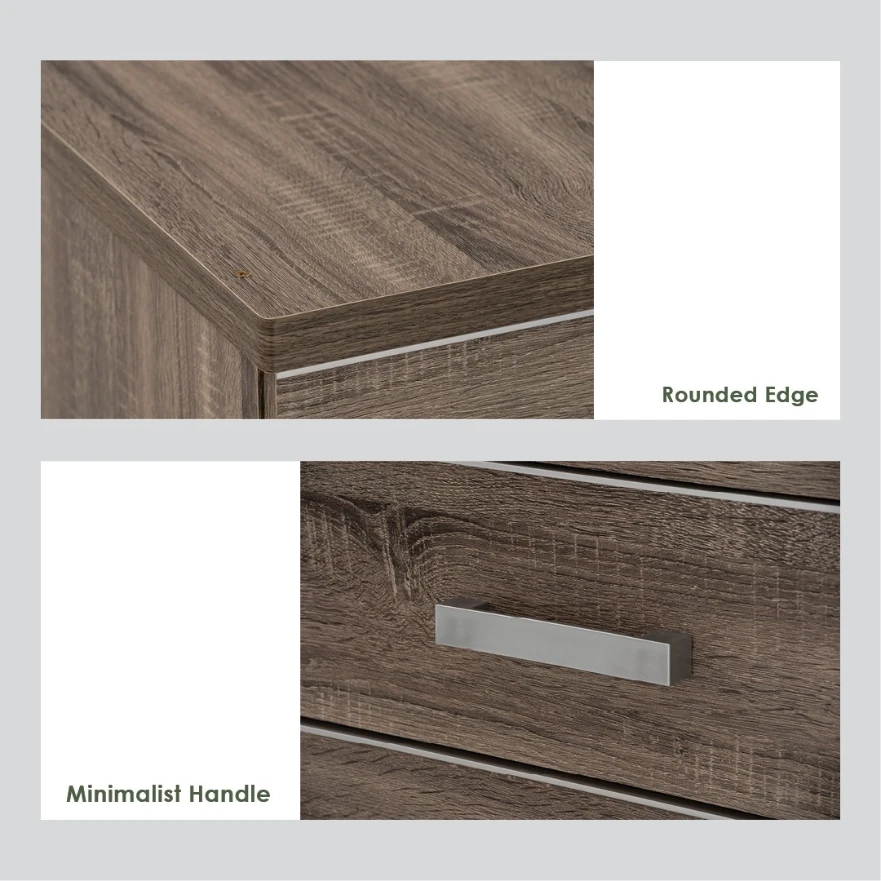 Rounded Edge

Minimalist Handle