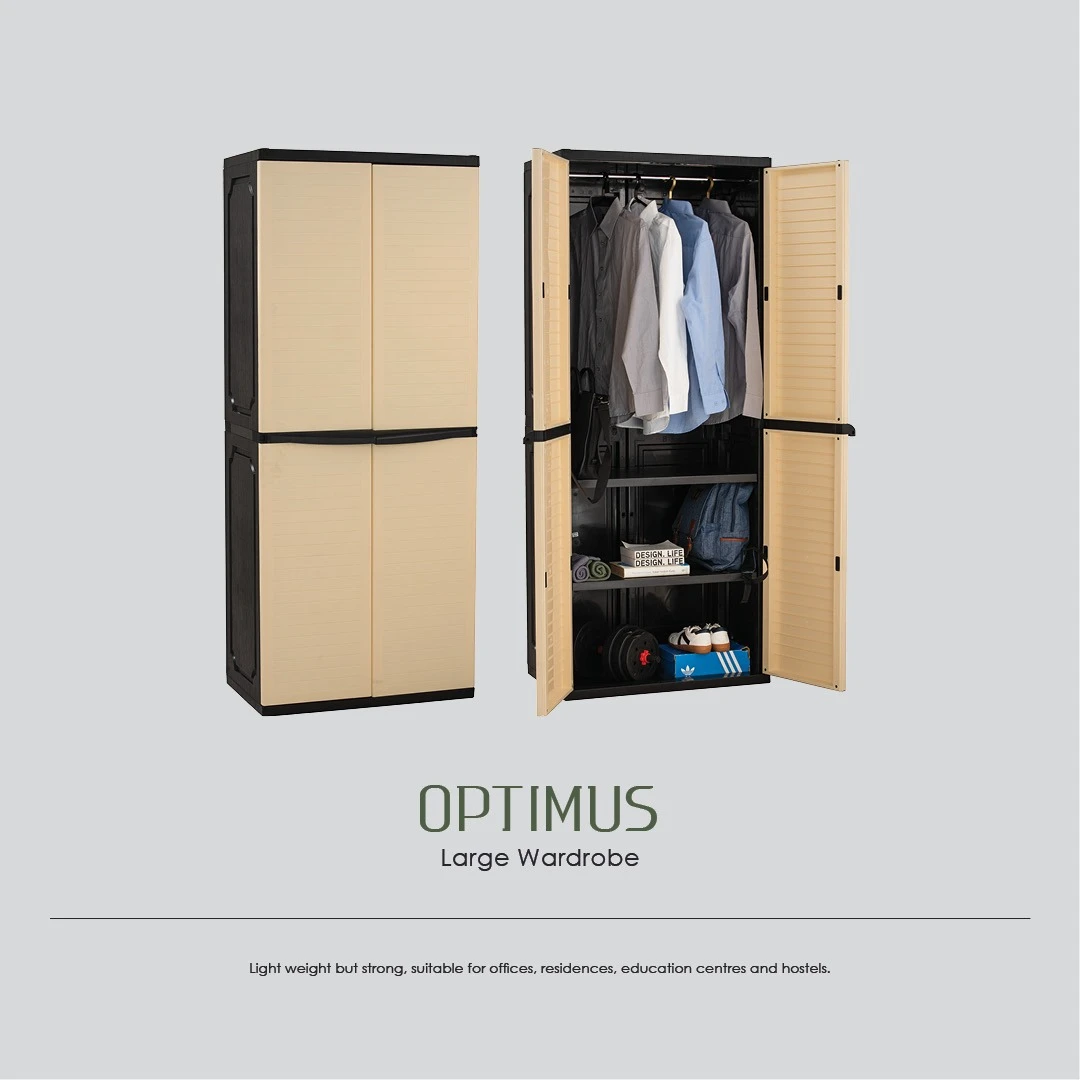 DESIGN. LIFE
DESIGN. LIFE

OPTIMUS
Large Wardrobe

Light weight but strong, suitable for offices, residences, education centres and hostels.