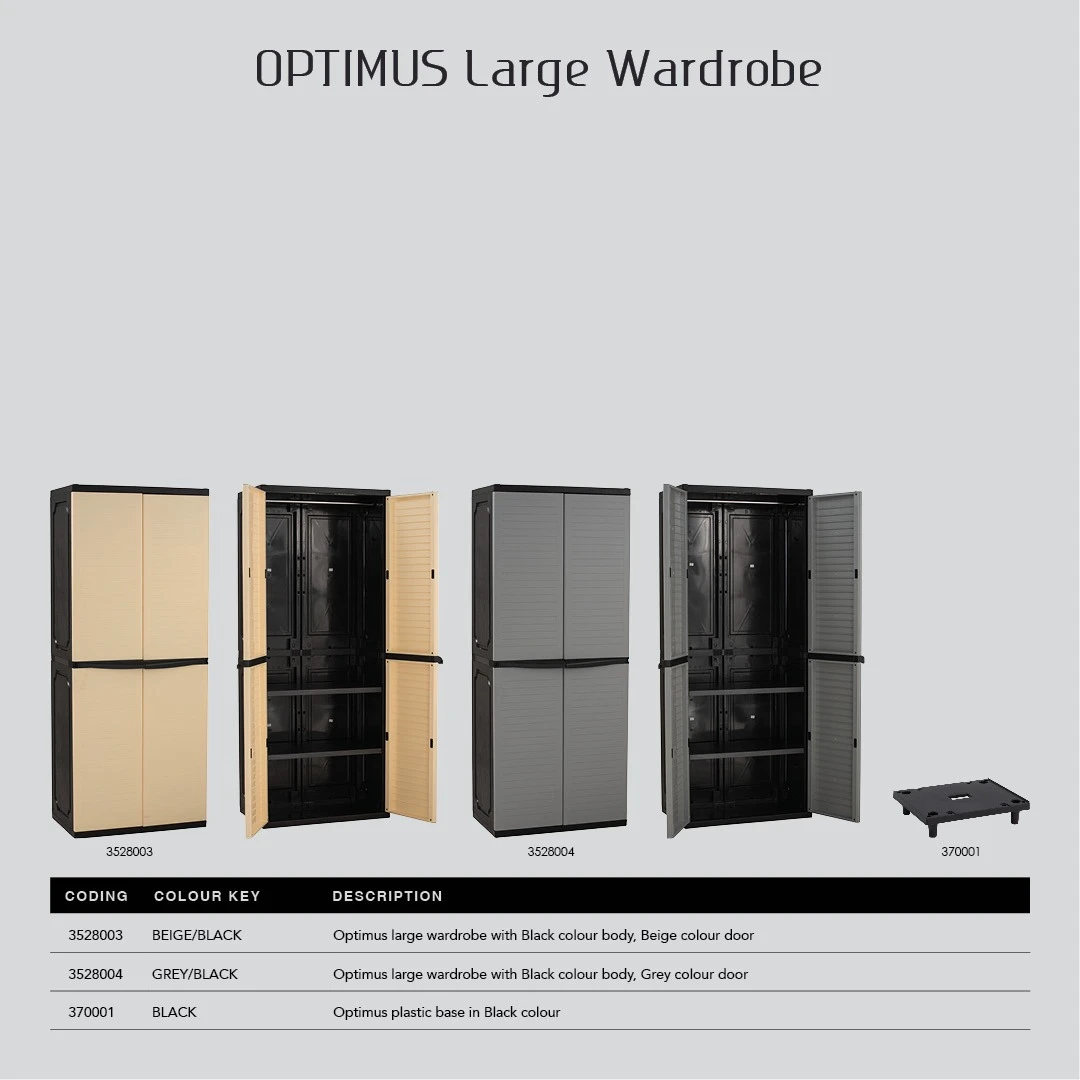 OPTIMUS Large Wardrobe

3528003

3528004

370001

| CODING | COLOUR KEY | DESCRIPTION |
|---|---|---|
| 3528003 | BEIGE/BLACK | Optimus large wardrobe with Black colour body, Beige colour door |
| 3528004 | GREY/BLACK | Optimus large wardrobe with Black colour body, Grey colour door |
| 370001 | BLACK | Optimus plastic base in Black colour |