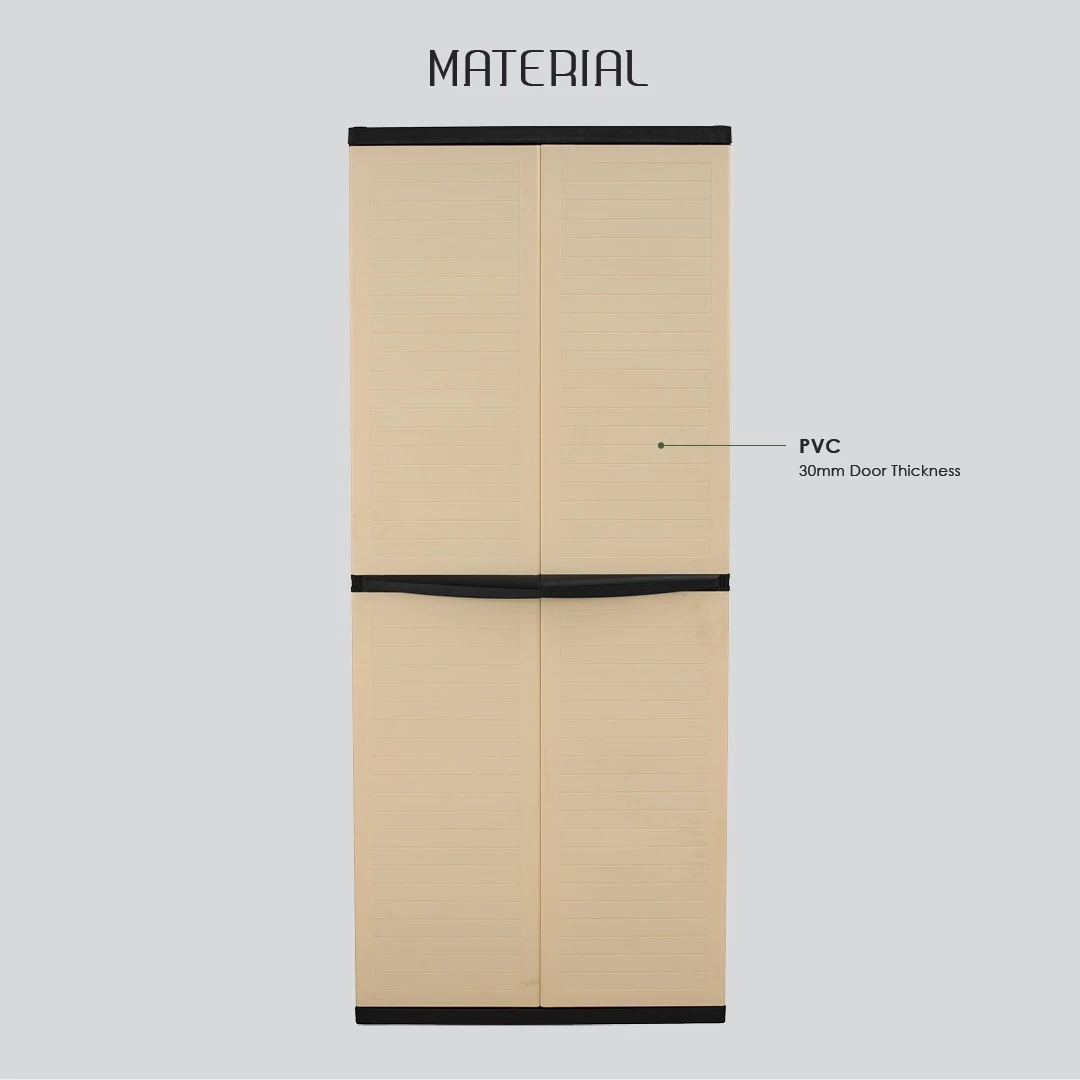 MATERIAL

PVC
30mm Door Thickness