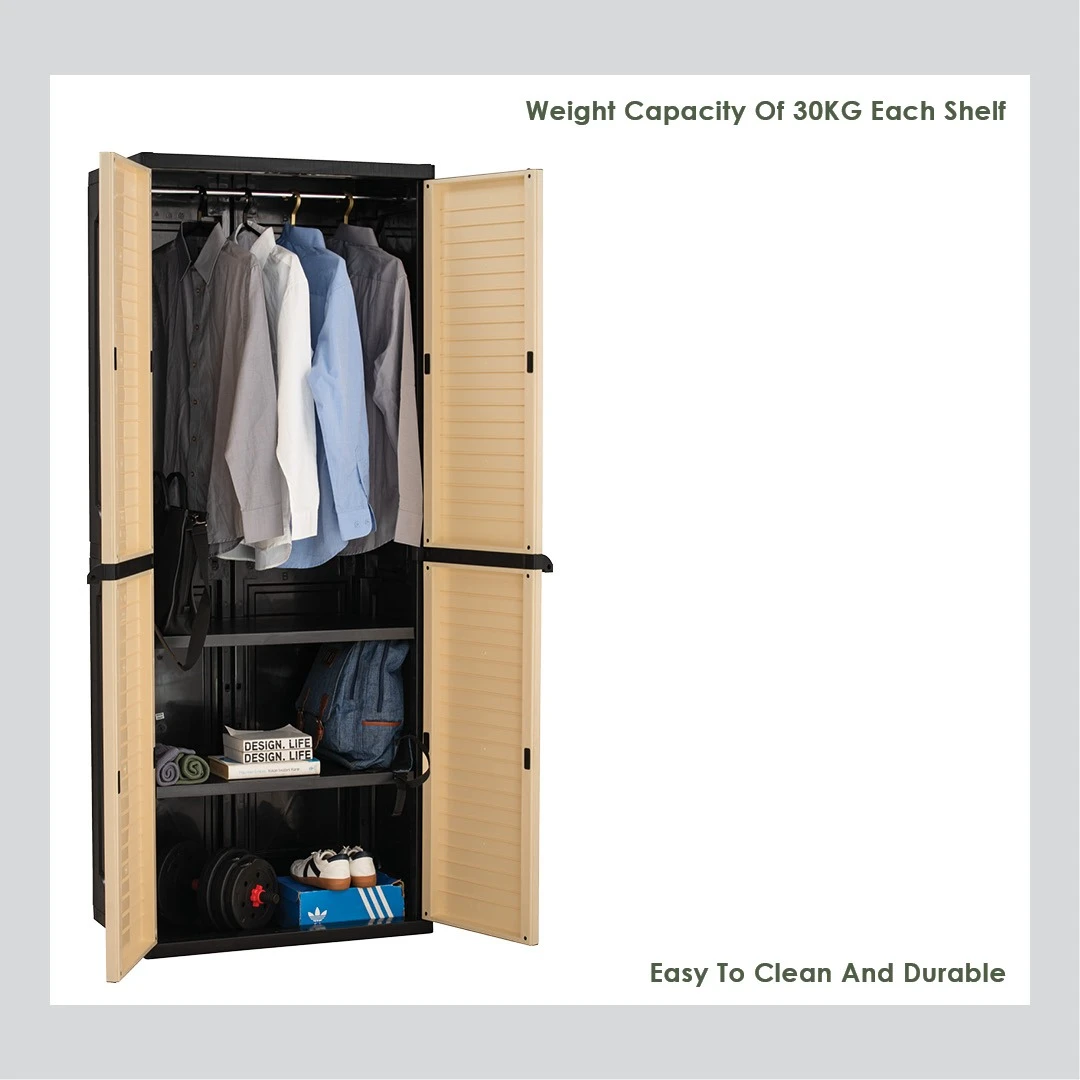 Weight Capacity Of 30KG Each Shelf

DESIGN. LIFE
DESIGN. LIFE

Easy To Clean And Durable