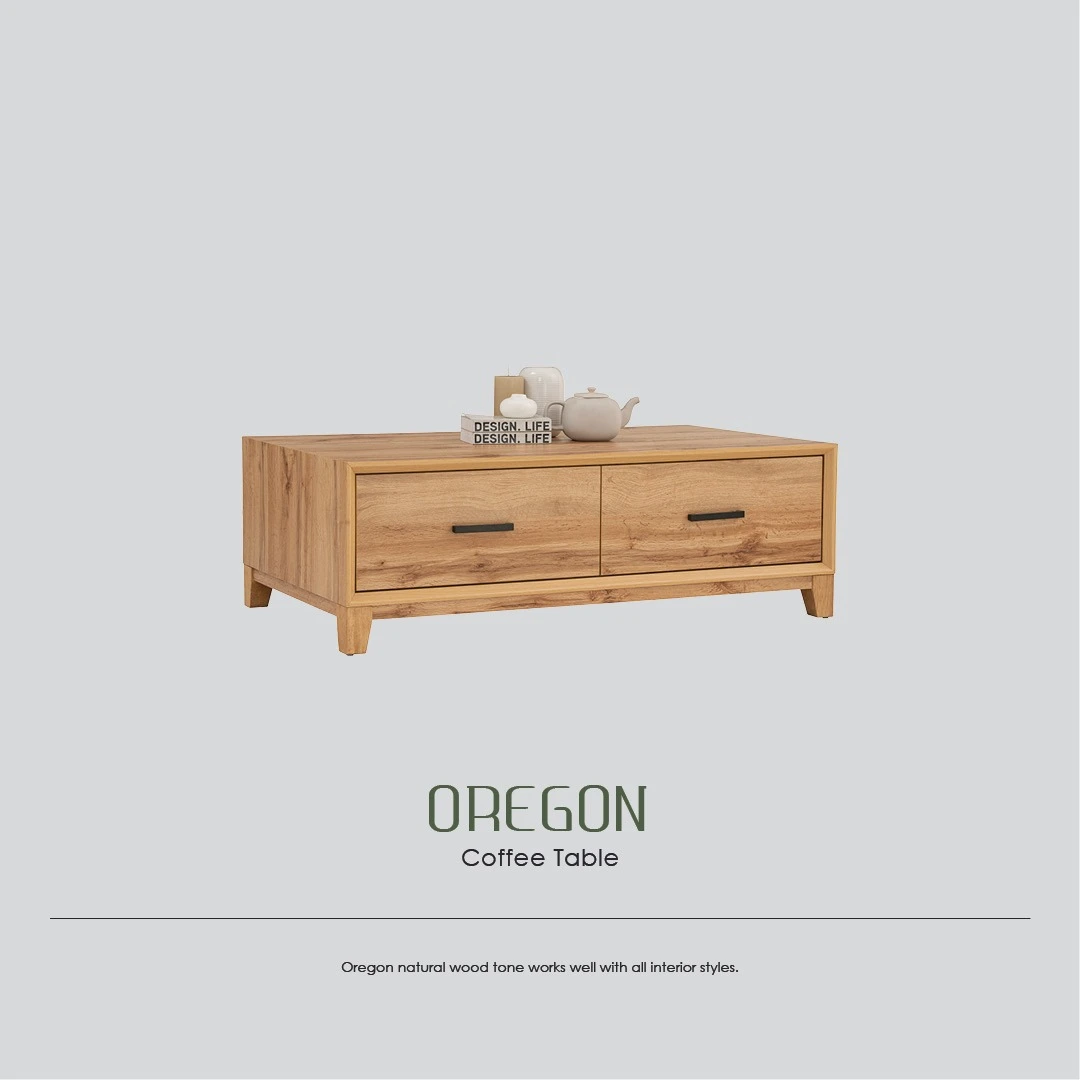 DESIGN. LIFE
DESIGN. LIFE

OREGON
Coffee Table

Oregon natural wood tone works well with all interior styles.