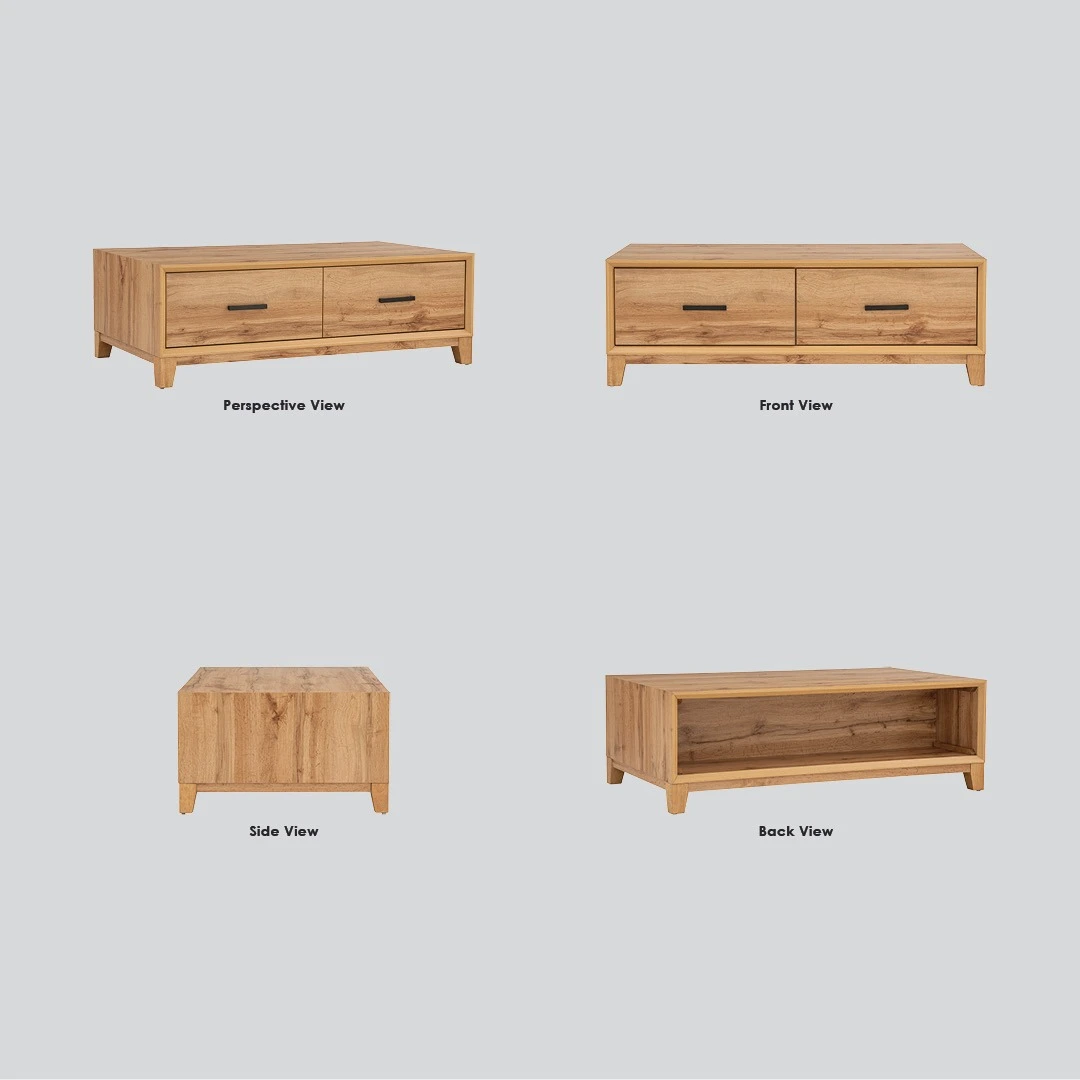 Perspective View

Front View

Side View

Back View