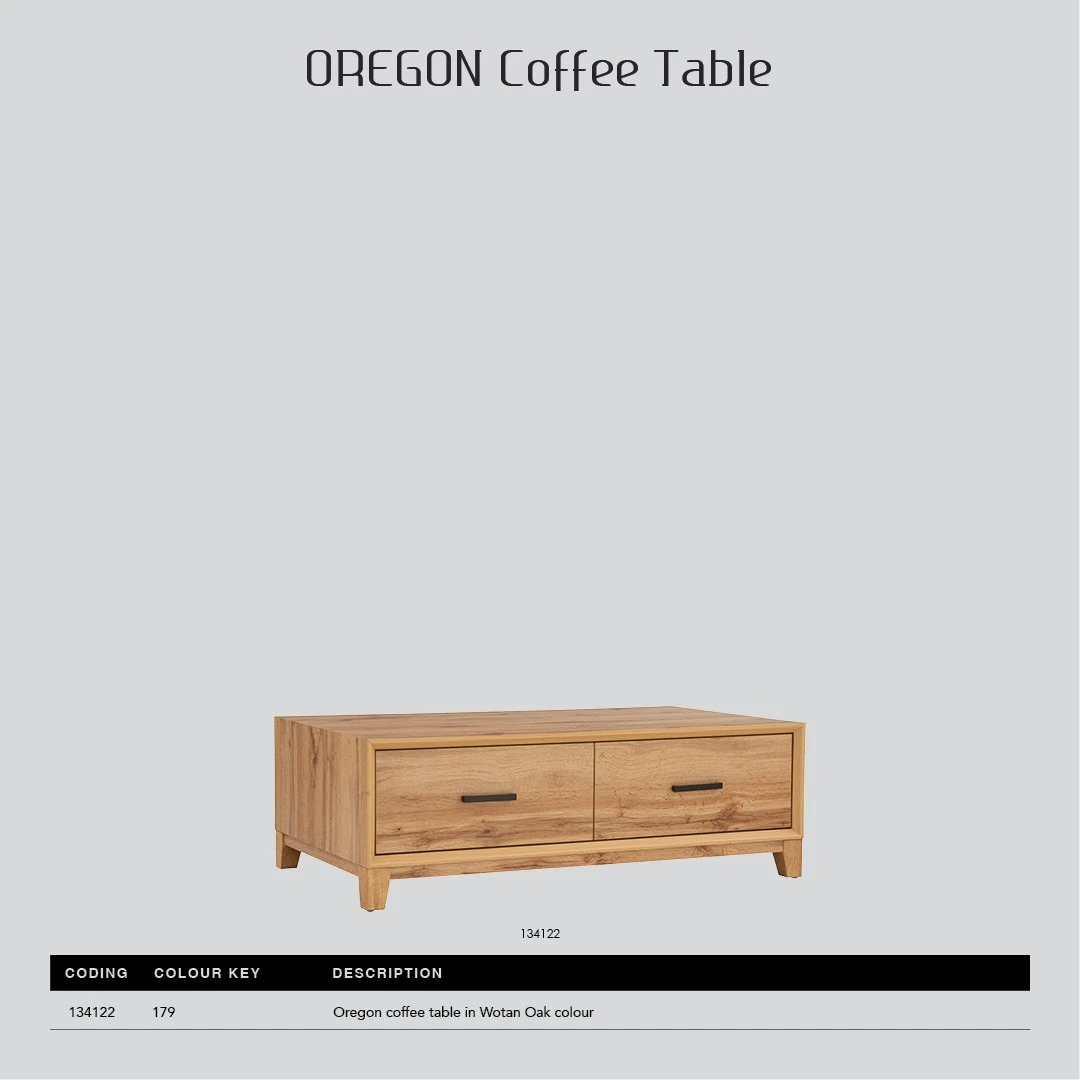 OREGON Coffee Table

134122

| CODING | COLOUR KEY | DESCRIPTION |
|---|---|---|
| 134122 | 179 | Oregon coffee table in Wotan Oak colour |