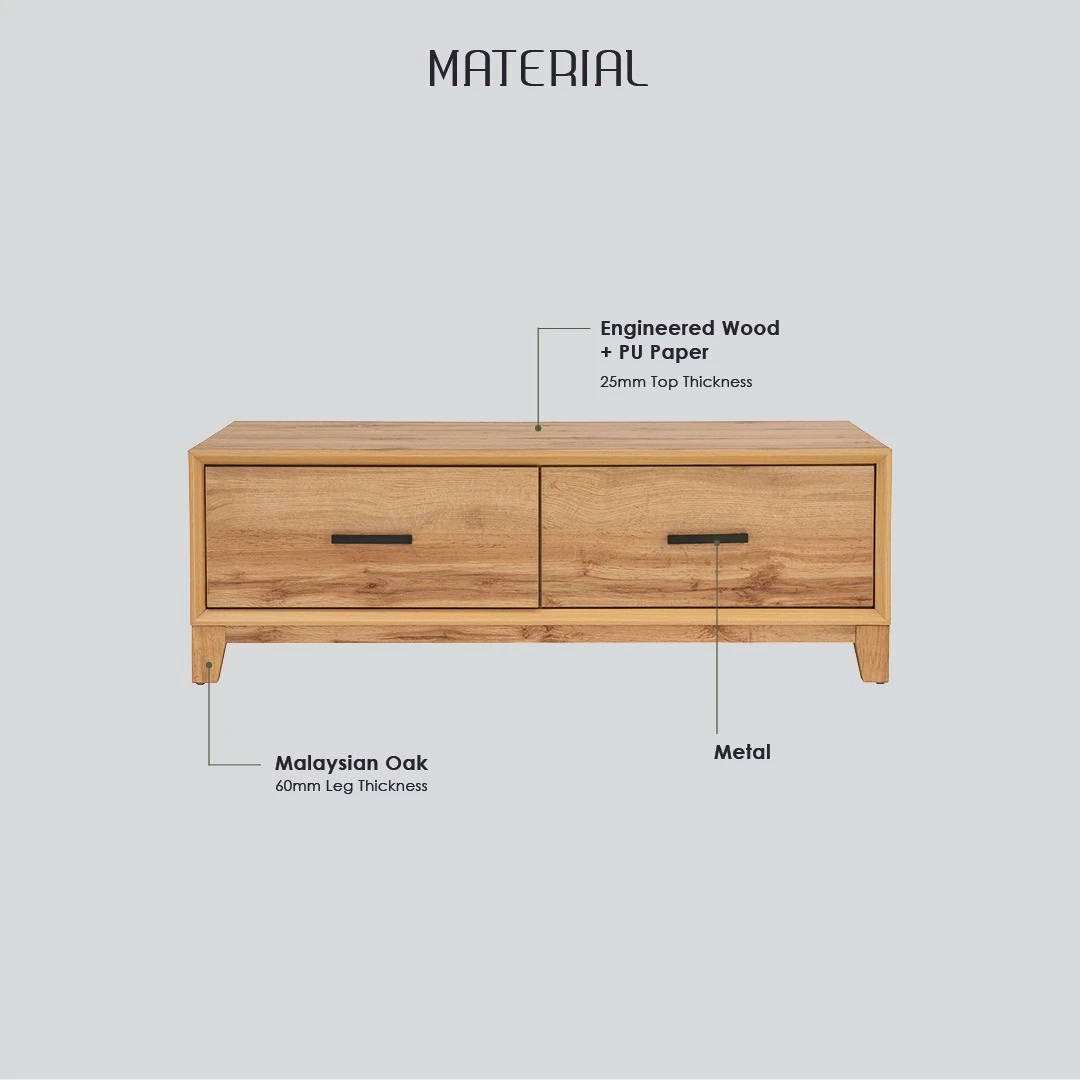 MATERIAL

Engineered Wood
+ PU Paper
25mm Top Thickness

Malaysian Oak
60mm Leg Thickness

Metal