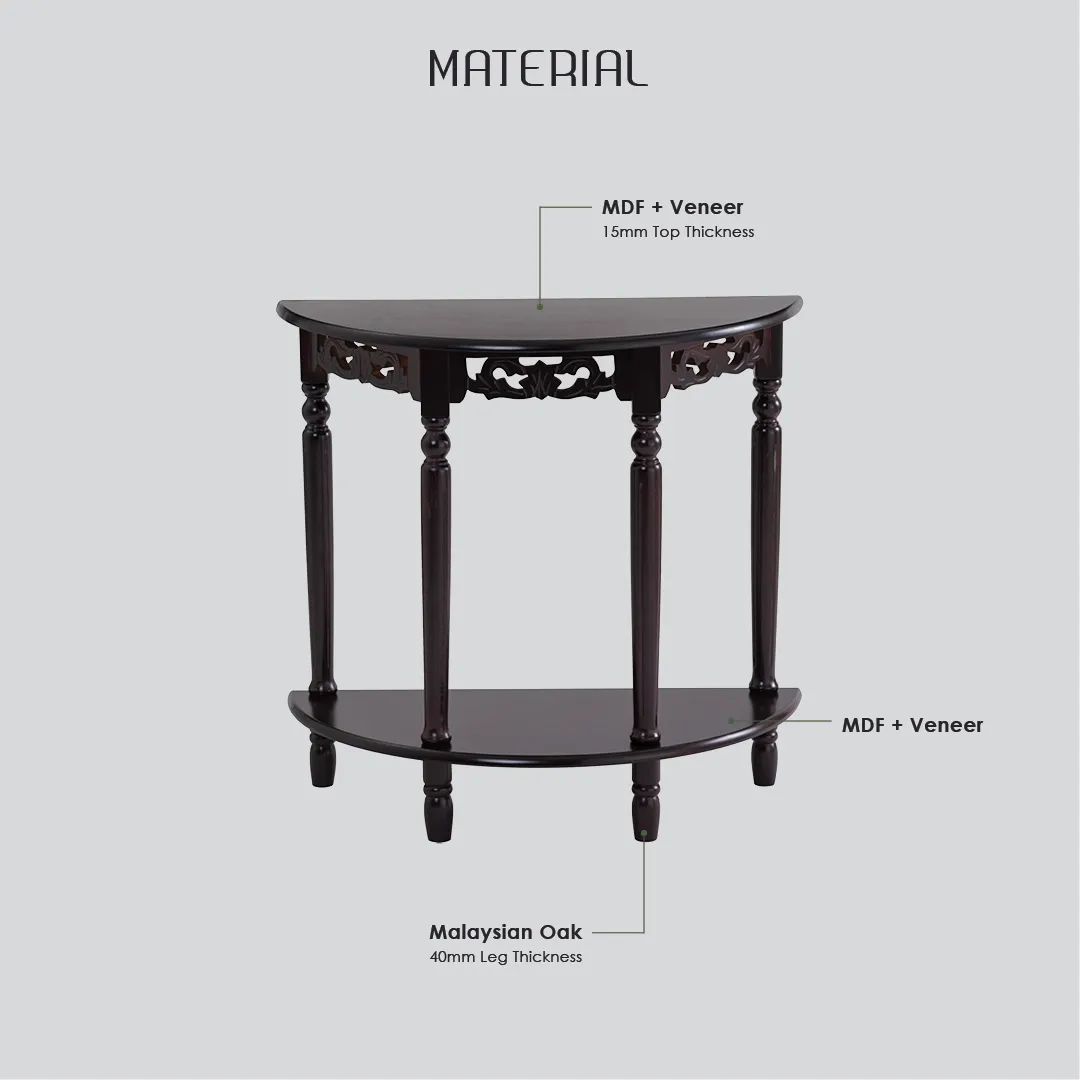 MATERIAL

MDF + Veneer
15mm Top Thickness

MDF + Veneer

Malaysian Oak
40mm Leg Thickness