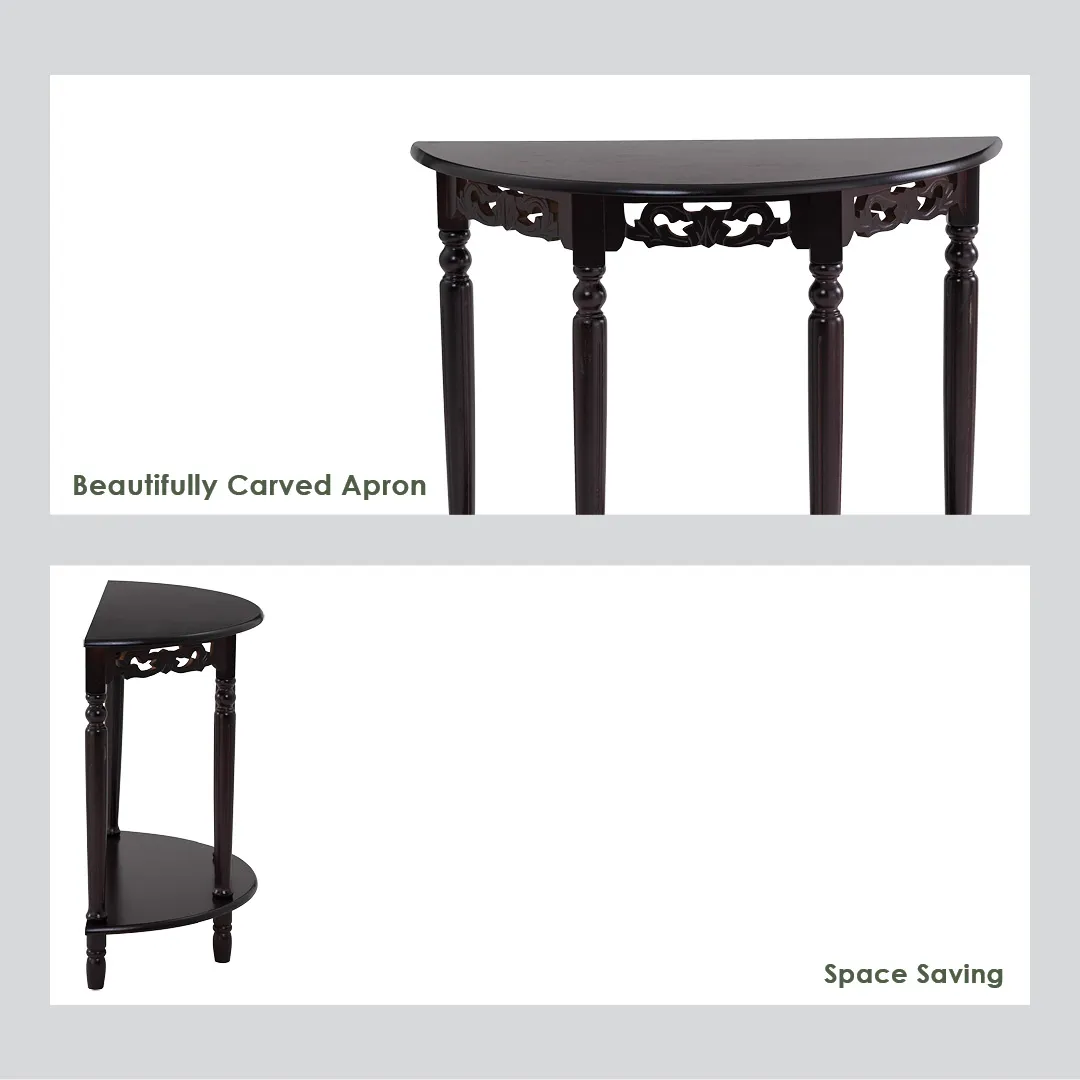 Beautifully Carved Apron

Space Saving