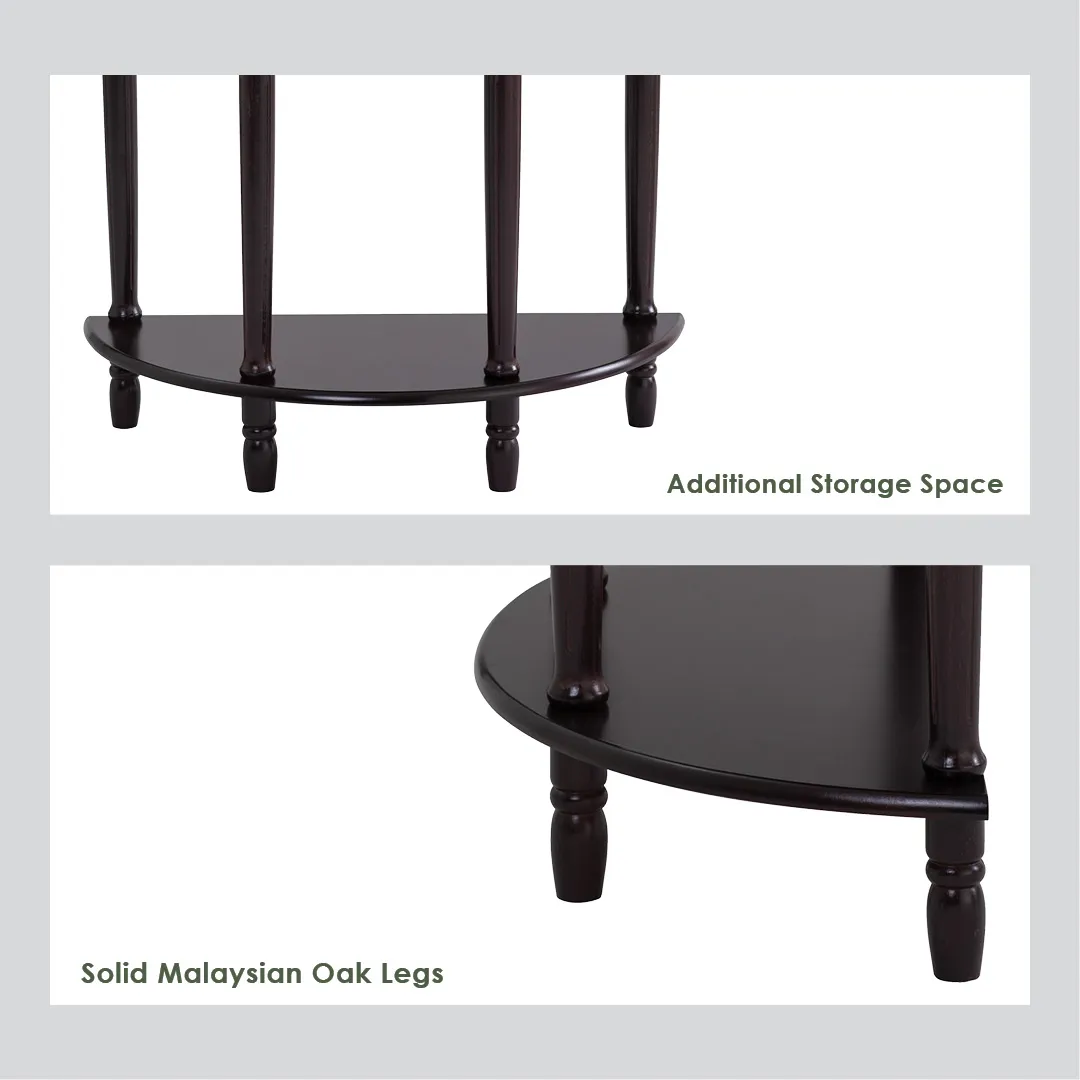 Additional Storage Space

Solid Malaysian Oak Legs