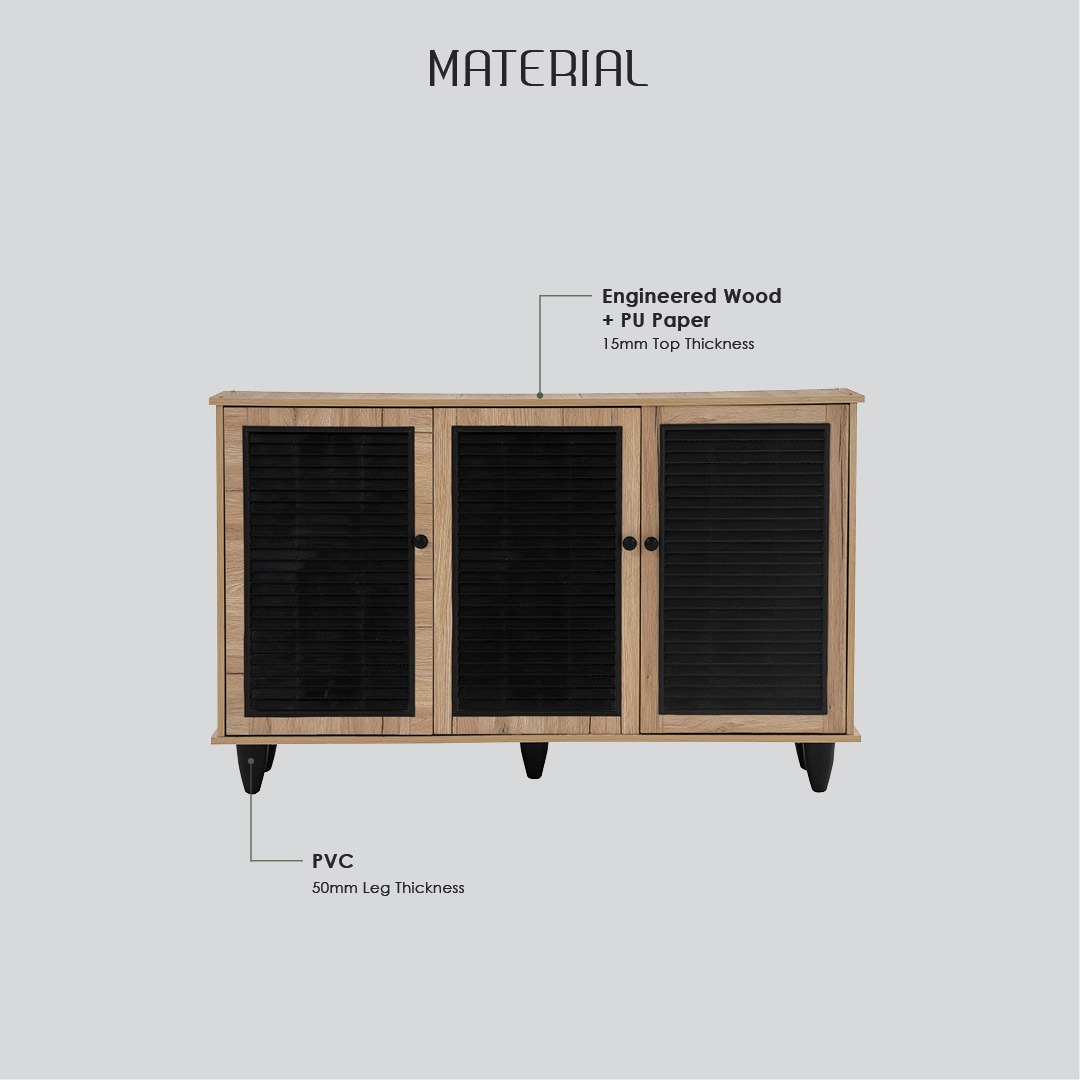 MATERIAL

Engineered Wood
+ PU Paper
15mm Top Thickness

PVC
50mm Leg Thickness