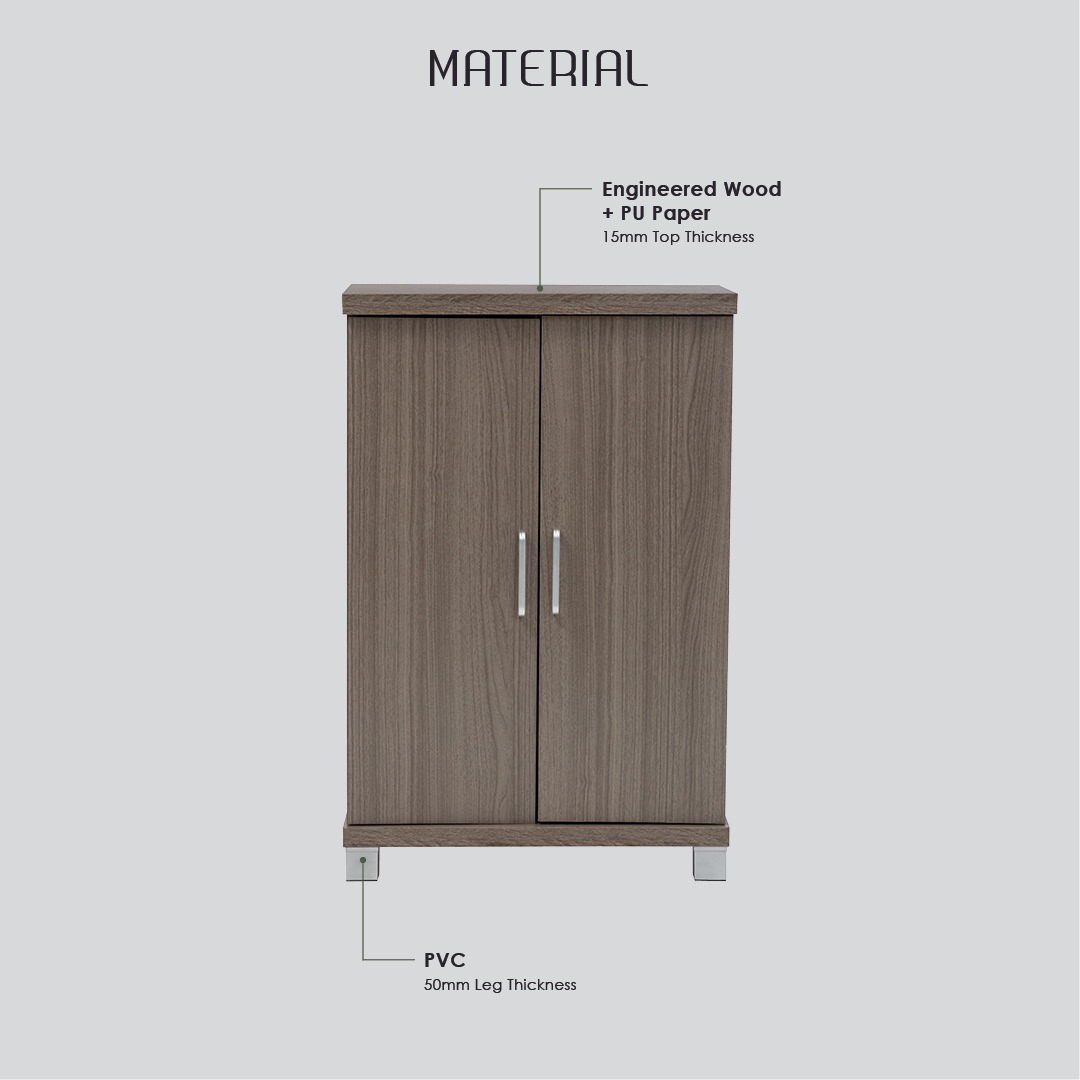 MATERIAL

Engineered Wood
+ PU Paper
15mm Top Thickness

PVC
50mm Leg Thickness