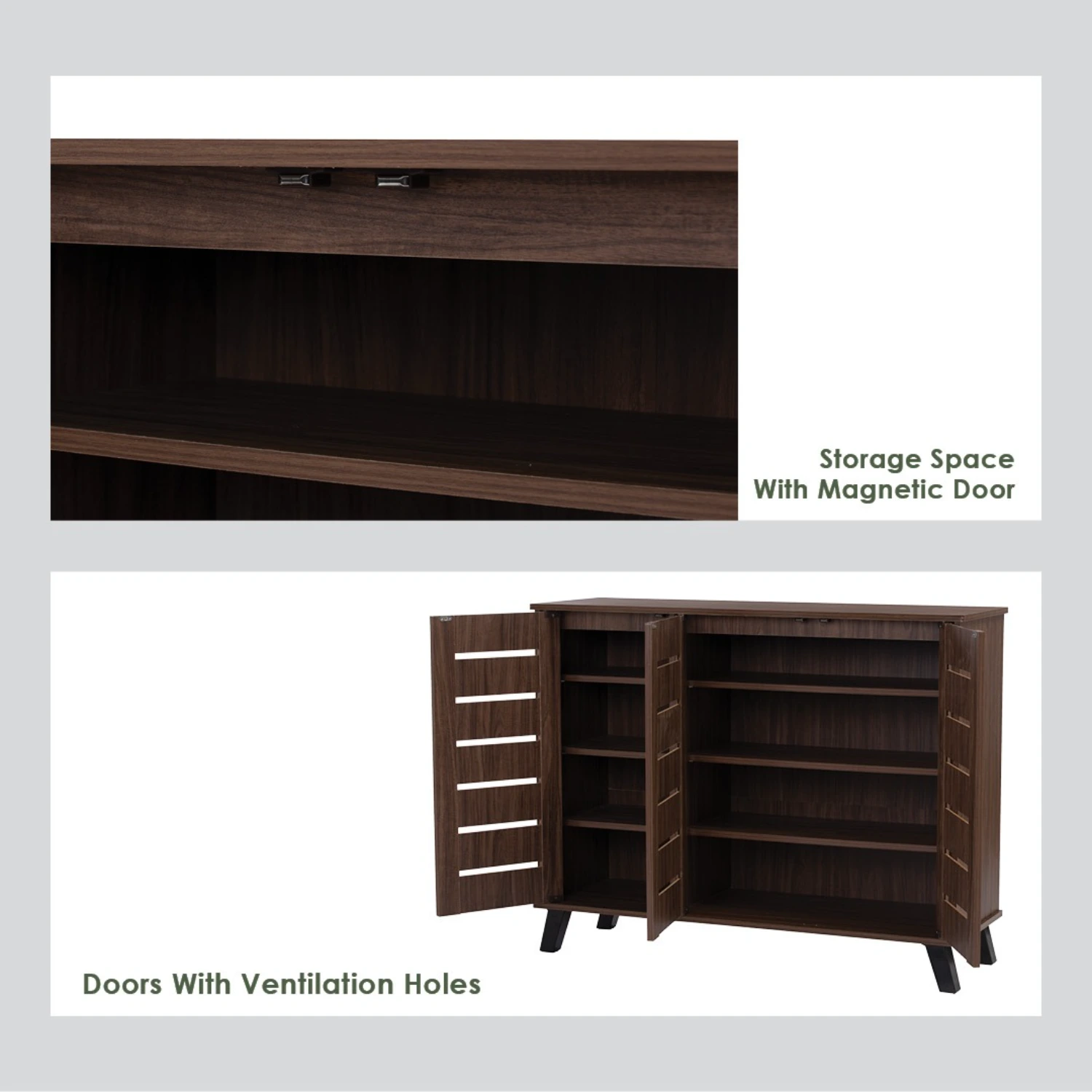 Storage Space
With Magnetic Door

Doors With Ventilation Holes