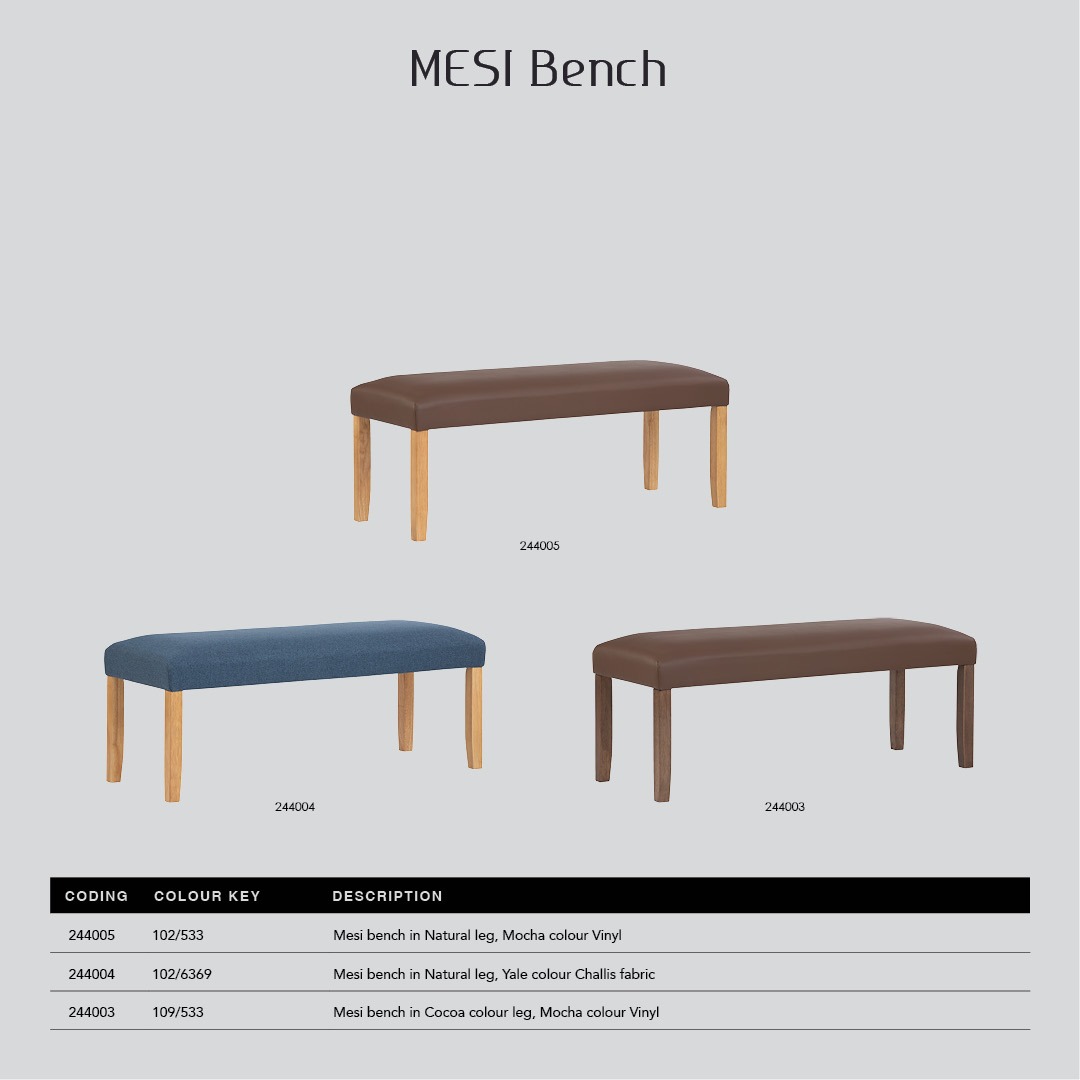 MESI Bench

244005

244004

244003

| CODING | COLOUR KEY | DESCRIPTION |
|---|---|---|
| 244005 | 102/533 | Mesi bench in Natural leg, Mocha colour Vinyl |
| 244004 | 102/6369 | Mesi bench in Natural leg, Yale colour Challis fabric |
| 244003 | 109/533 | Mesi bench in Cocoa colour leg, Mocha colour Vinyl |